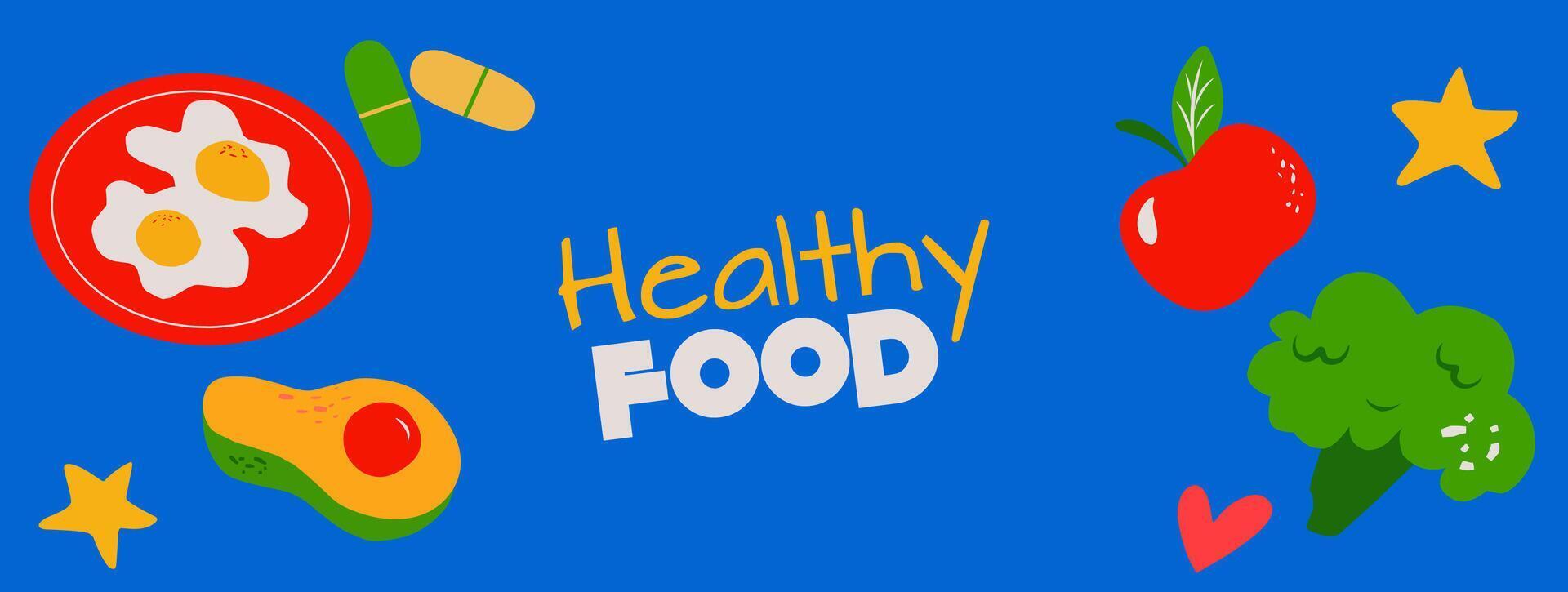 Healthy
FOOD