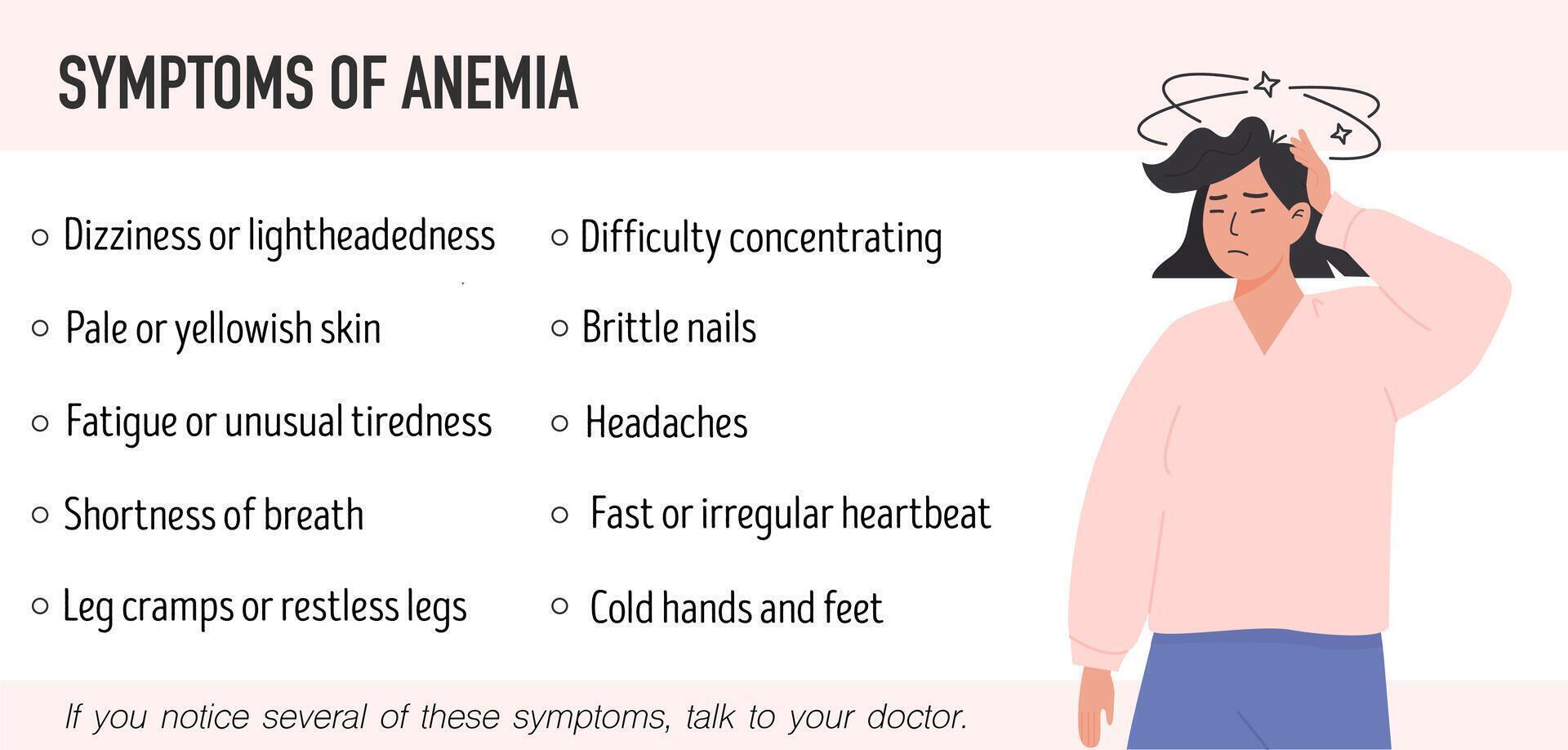 SYMPTOMS OF ANEMIA

○ Dizziness or lightheadedness

○ Pale or yellowish skin

○ Fatigue or unusual tiredness

○ Shortness of breath

○ Leg cramps or restless legs

○ Difficulty concentrating

○ Brittle nails

○ Headaches

○ Fast or irregular heartbeat

○ Cold hands and feet

If you notice several of these symptoms, talk to your doctor.