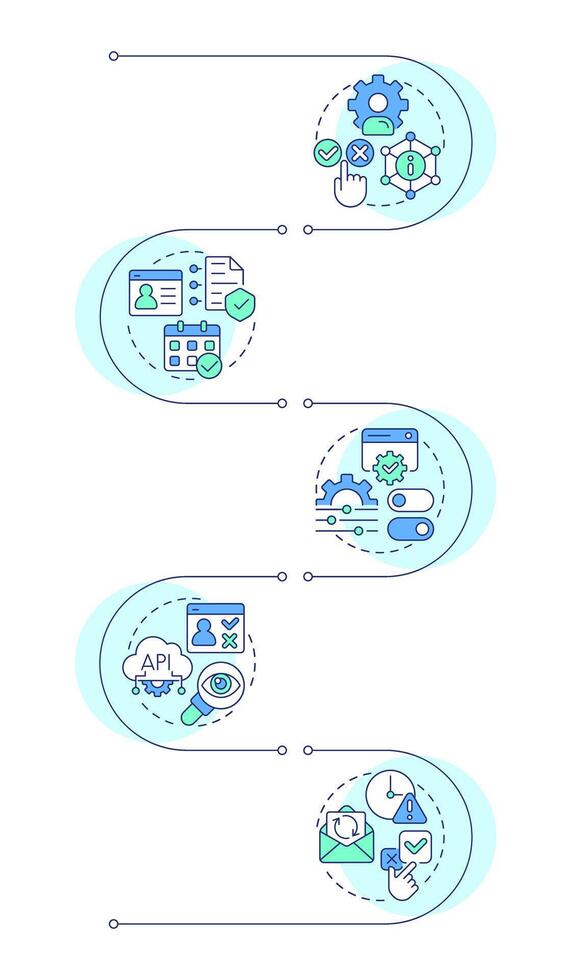 API