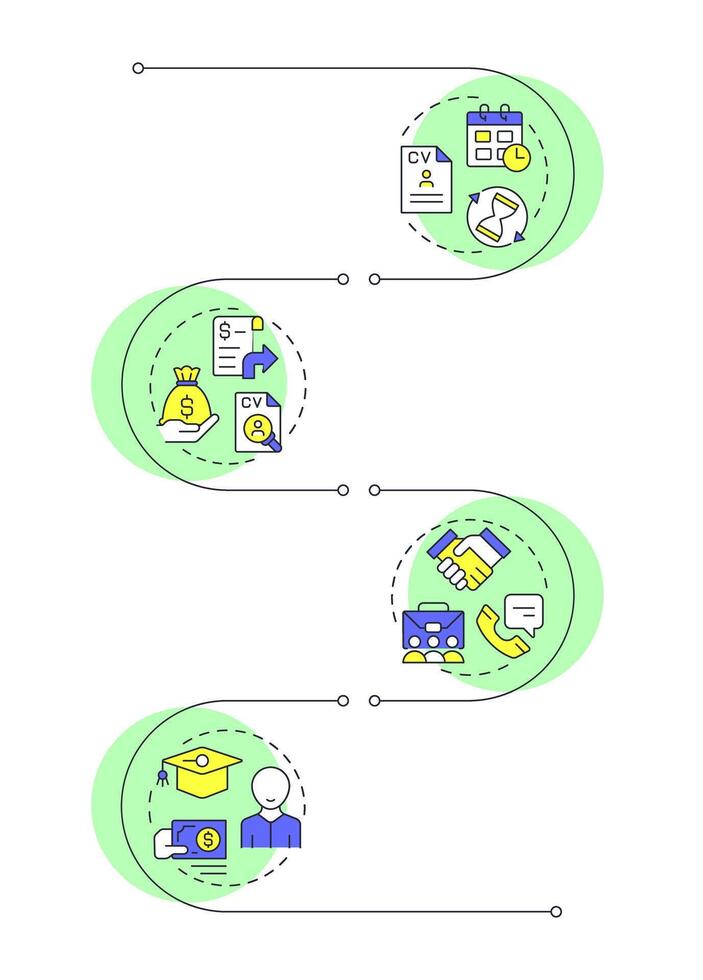 CV

$

$

CV

$