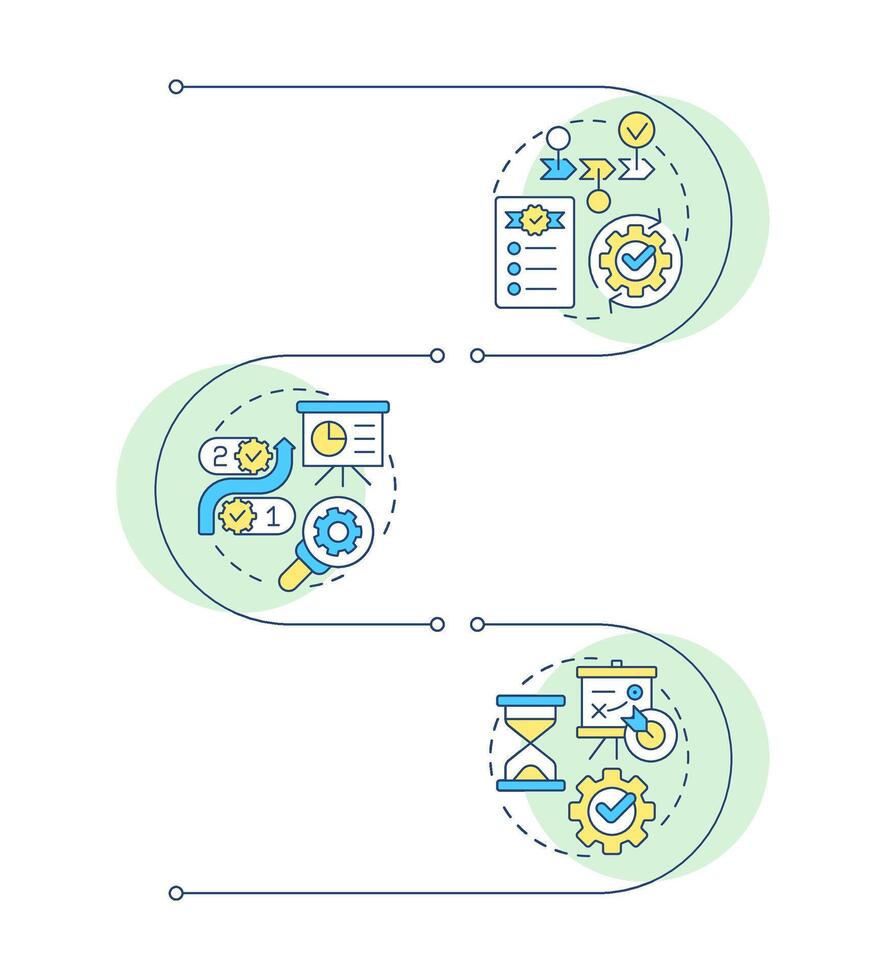 2
1