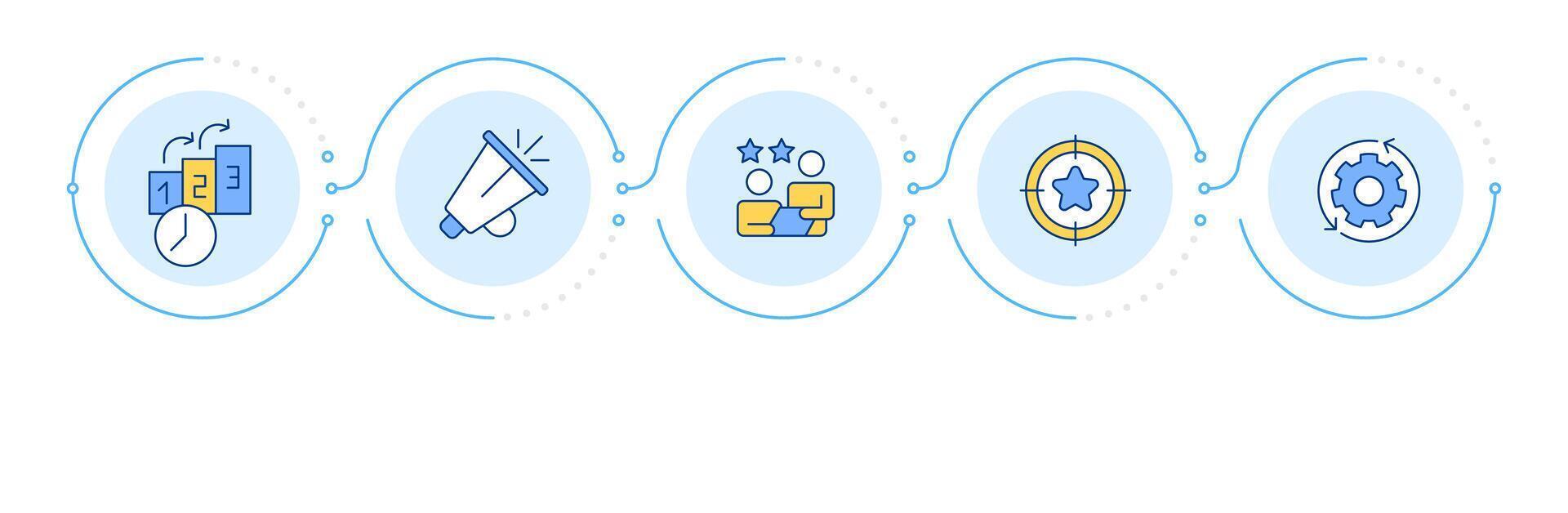 1 2 3