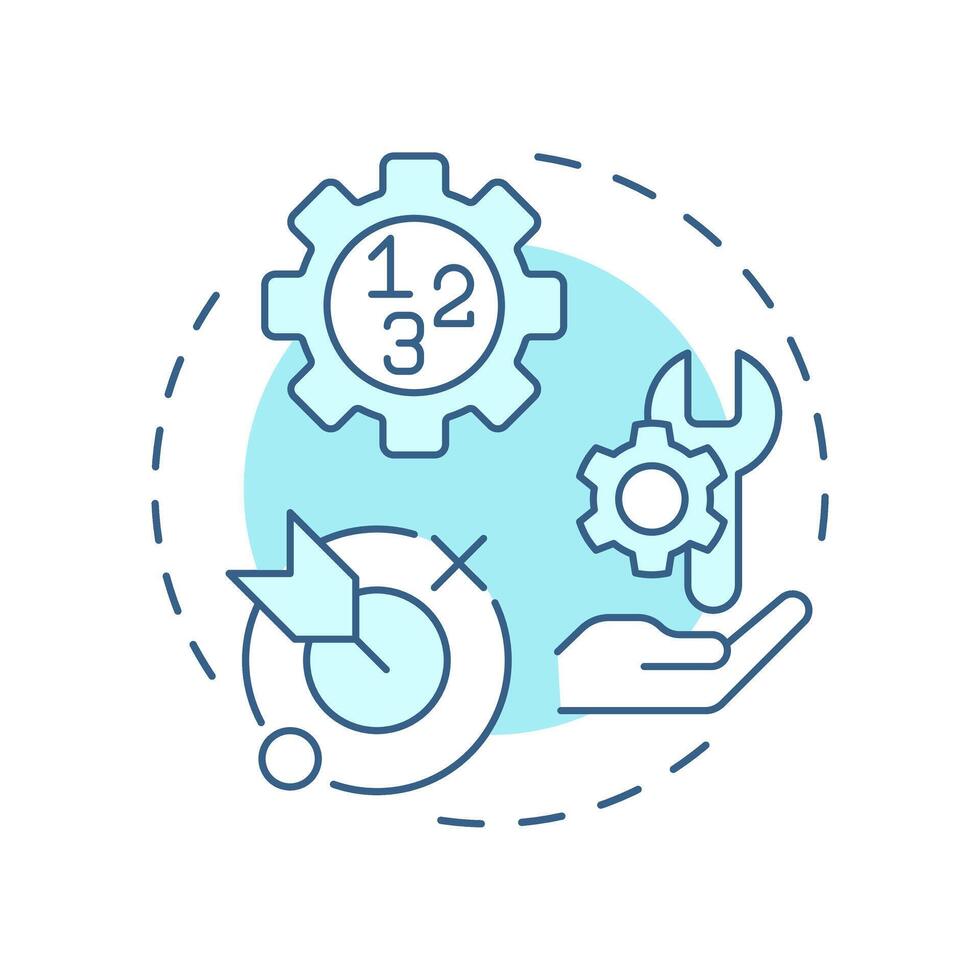 1
2
3