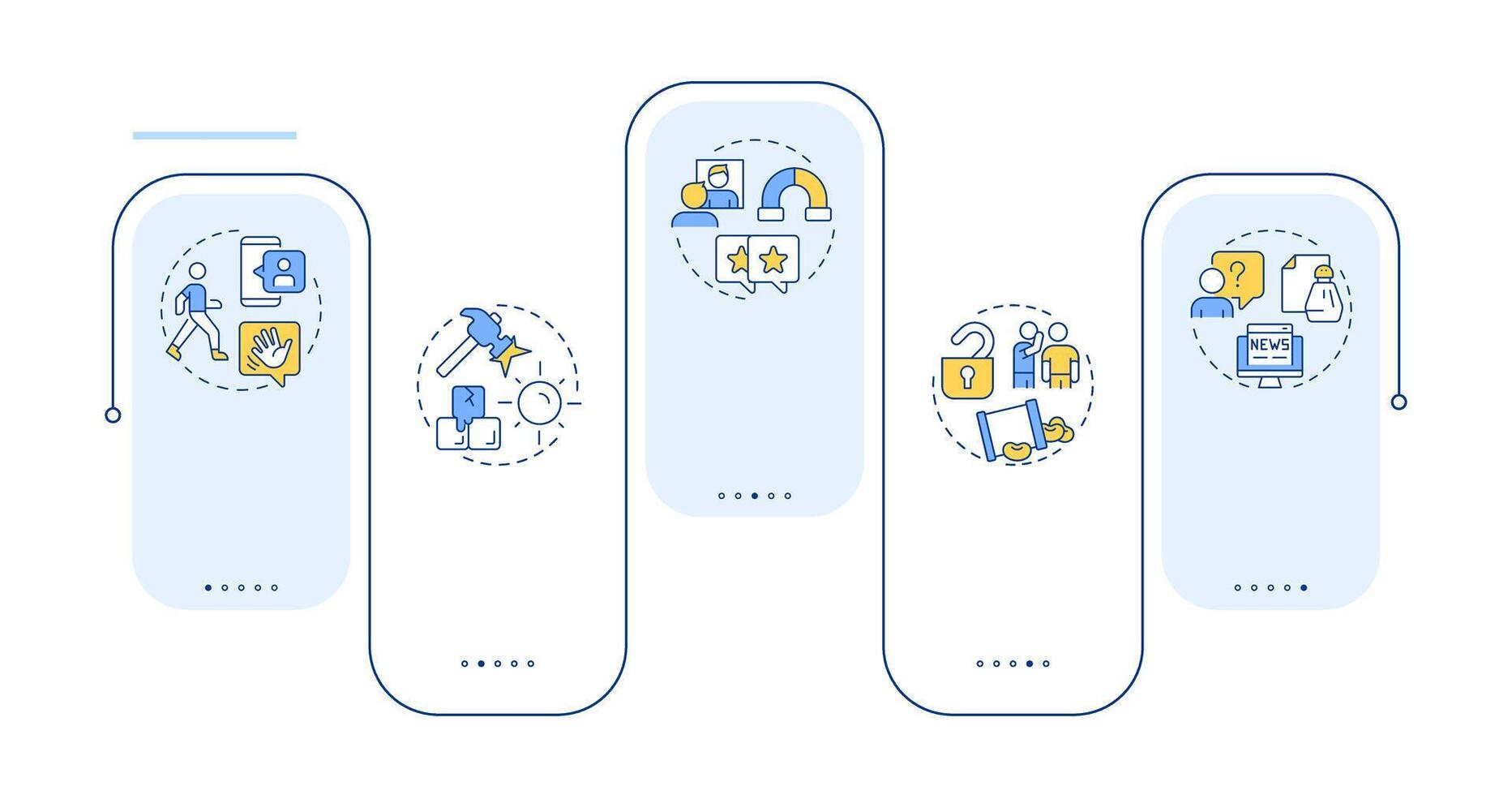 NEWS