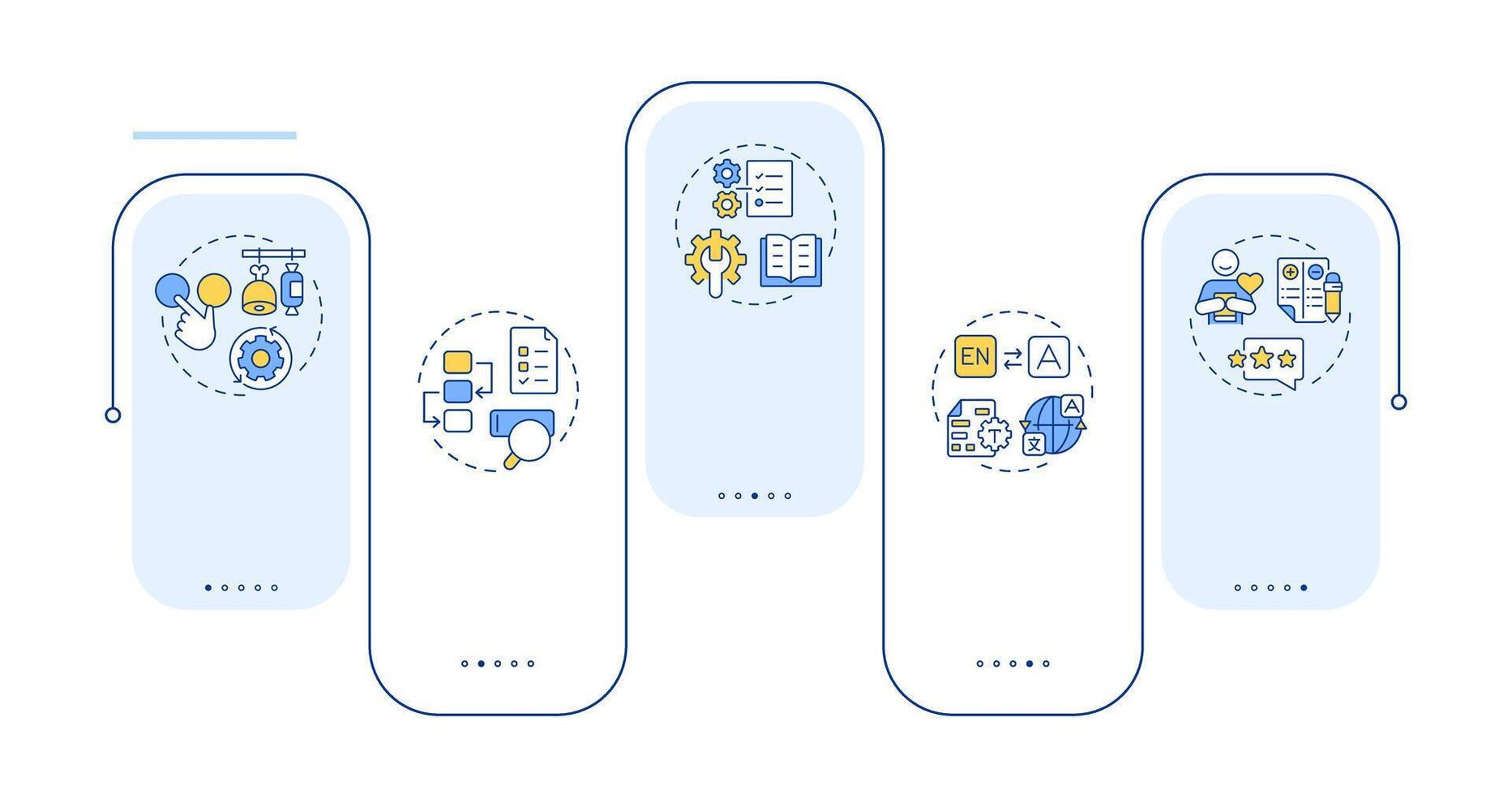 EN
A
T
文
A