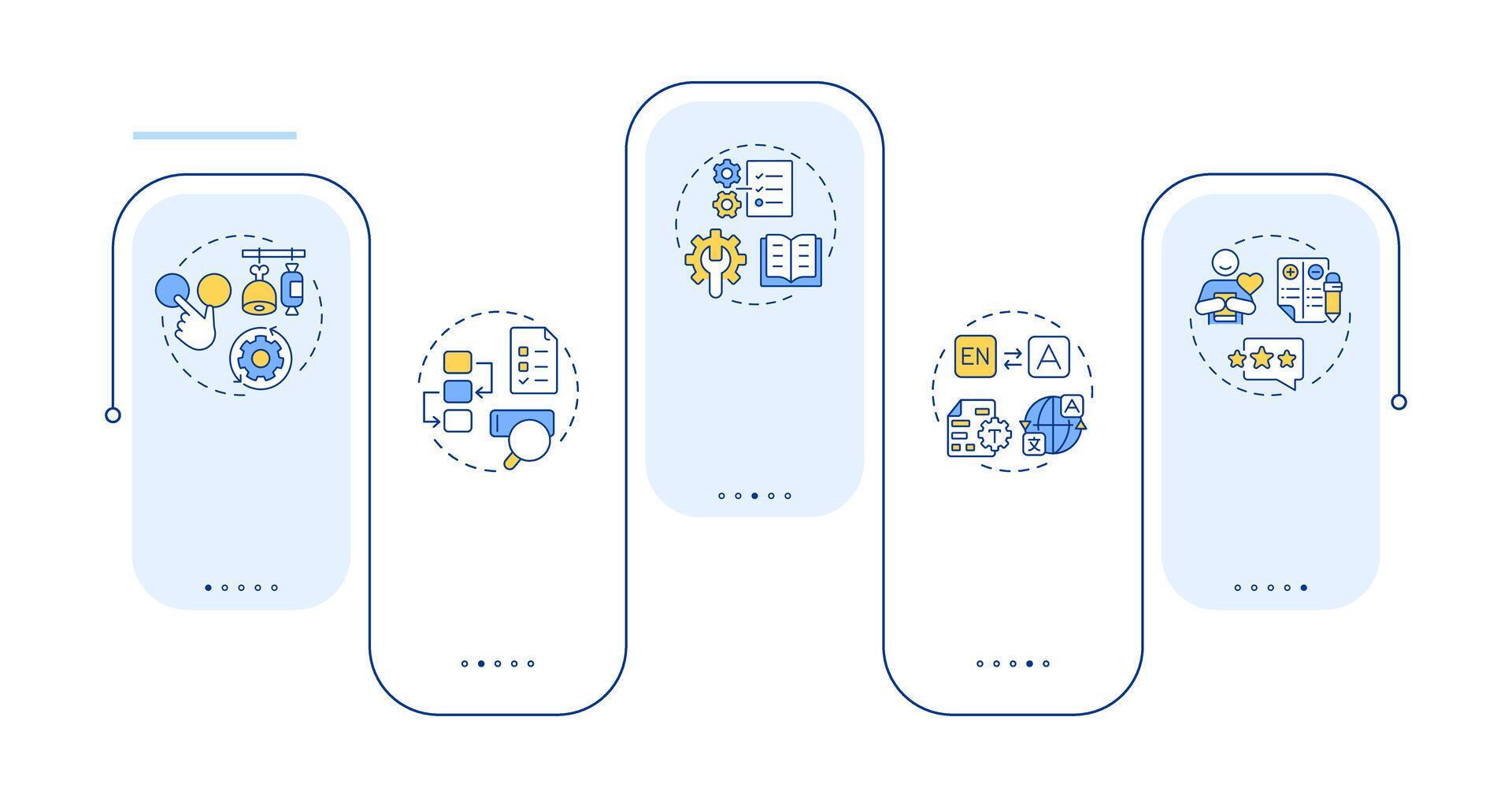 EN
A
T
A
文