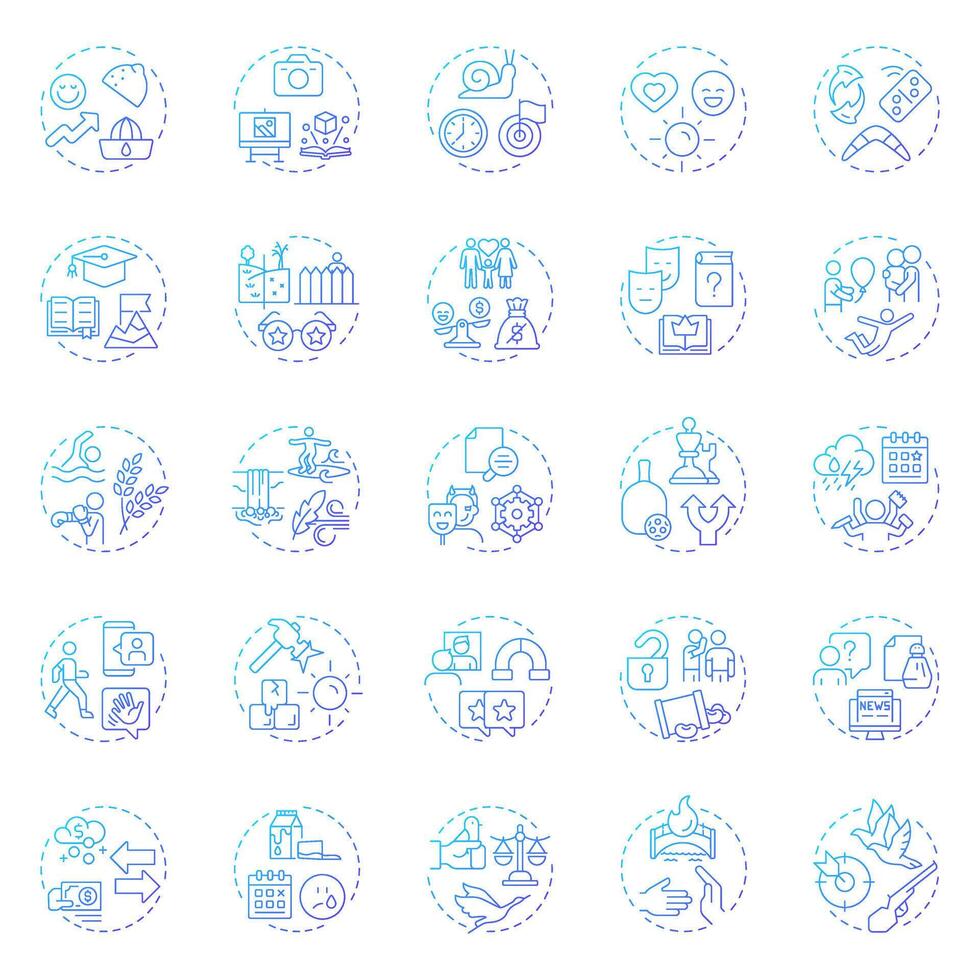 NEWS