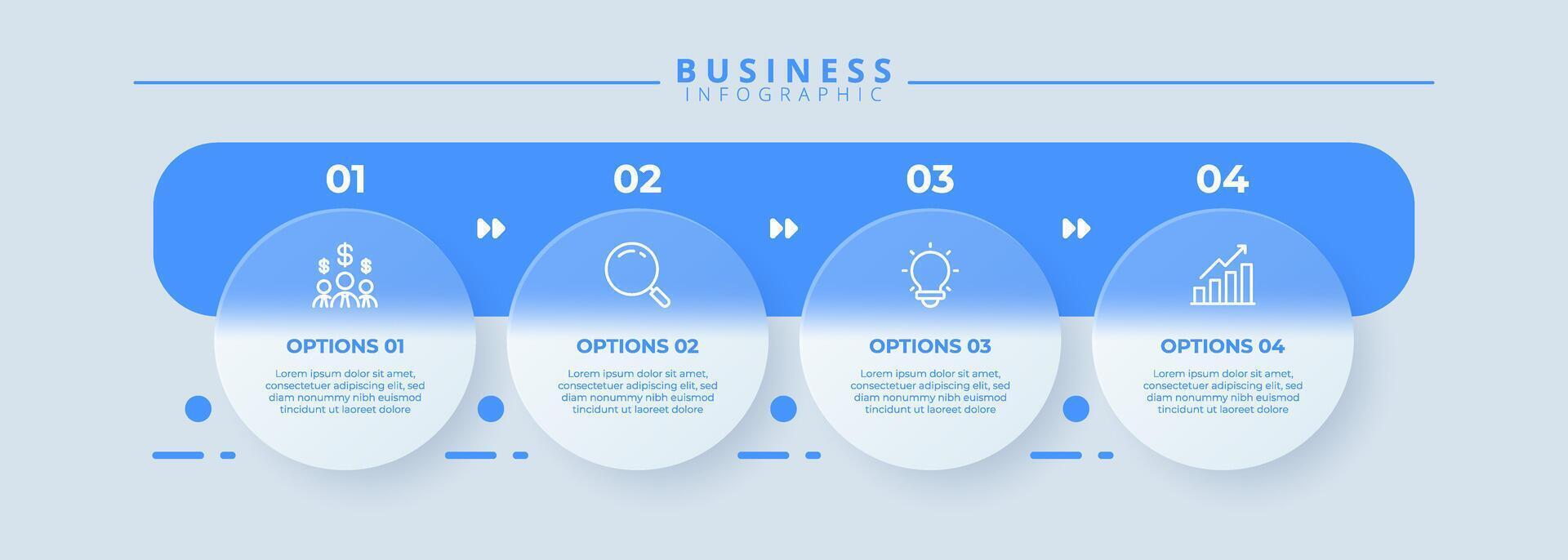 BUSINESS
INFOGRAPHIC

01

OPTIONS 01

Lorem ipsum dolor sit amet, consectetuer adipiscing elit, sed diam nonummy nibh euismod tincidunt ut laoreet dolore

02

OPTIONS 02

Lorem ipsum dolor sit amet, consectetuer adipiscing elit, sed diam nonummy nibh euismod tincidunt ut laoreet dolore

03

OPTIONS 03

Lorem ipsum dolor sit amet, consectetuer adipiscing elit, sed diam nonummy nibh euismod tincidunt ut laoreet dolore

04

OPTIONS 04

Lorem ipsum dolor sit amet, consectetuer adipiscing elit, sed diam nonummy nibh euismod tincidunt ut laoreet dolore