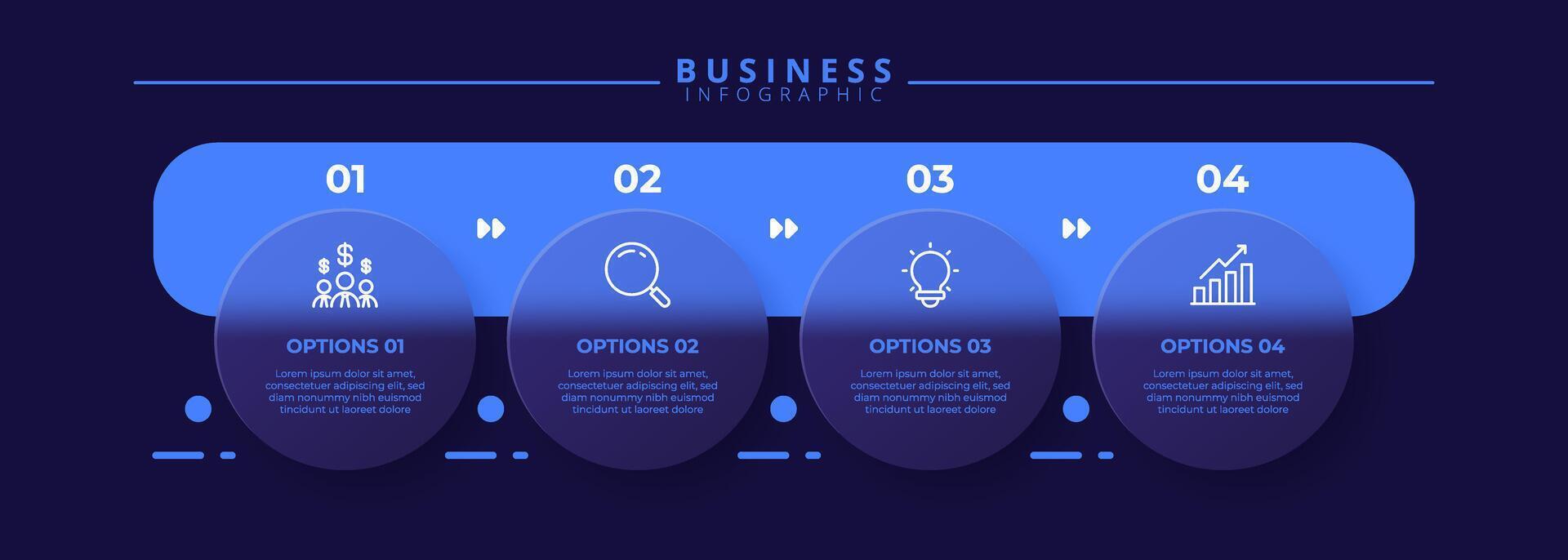 BUSINESS
INFOGRAPHIC

01

OPTIONS 01

Lorem ipsum dolor sit amet, consectetuer adipiscing elit, sed diam nonummy nibh euismod tincidunt ut laoreet dolore

02

OPTIONS 02

Lorem ipsum dolor sit amet, consectetuer adipiscing elit, sed diam nonummy nibh euismod tincidunt ut laoreet dolore

03

OPTIONS 03

Lorem ipsum dolor sit amet, consectetuer adipiscing elit, sed diam nonummy nibh euismod tincidunt ut laoreet dolore

04

OPTIONS 04

Lorem ipsum dolor sit amet, consectetuer adipiscing elit, sed diam nonummy nibh euismod tincidunt ut laoreet dolore