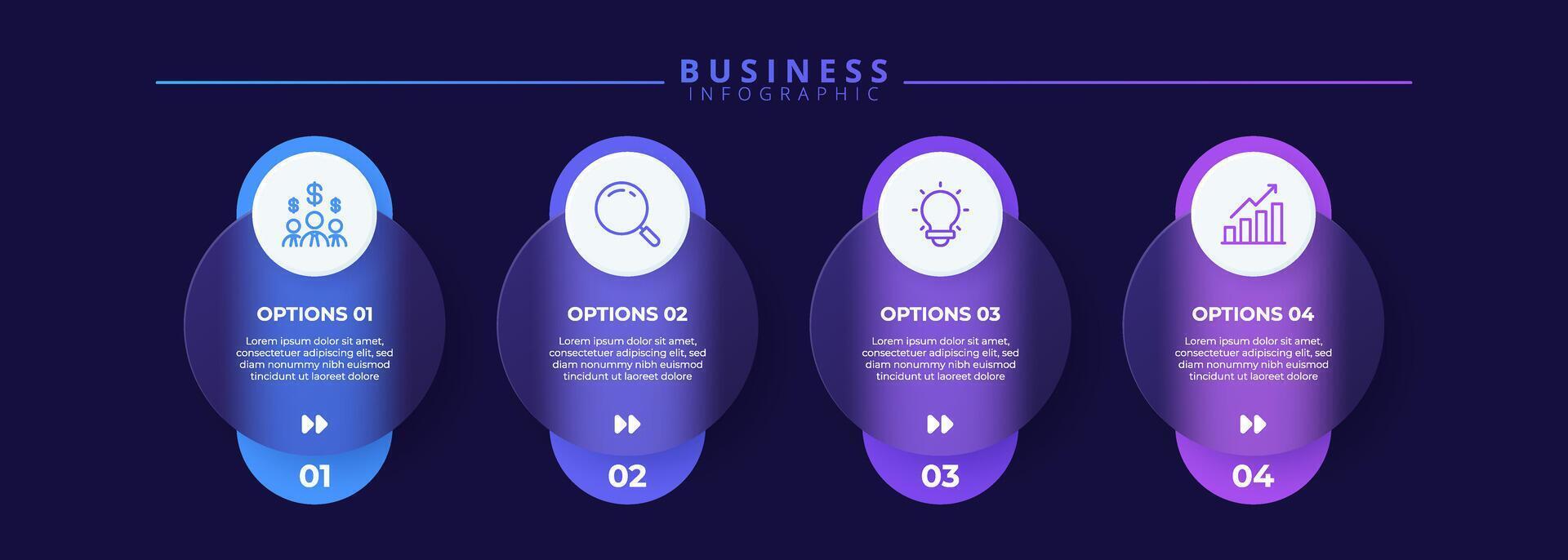 BUSINESS
INFOGRAPHIC

OPTIONS 01

Lorem ipsum dolor sit amet, consectetuer adipiscing elit, sed diam nonummy nibh euismod tincidunt ut laoreet dolore

01

OPTIONS 02

Lorem ipsum dolor sit amet, consectetuer adipiscing elit, sed diam nonummy nibh euismod tincidunt ut laoreet dolore

02

OPTIONS 03

Lorem ipsum dolor sit amet, consectetuer adipiscing elit, sed diam nonummy nibh euismod tincidunt ut laoreet dolore

03

OPTIONS 04

Lorem ipsum dolor sit amet, consectetuer adipiscing elit, sed diam nonummy nibh euismod tincidunt ut laoreet dolore

04