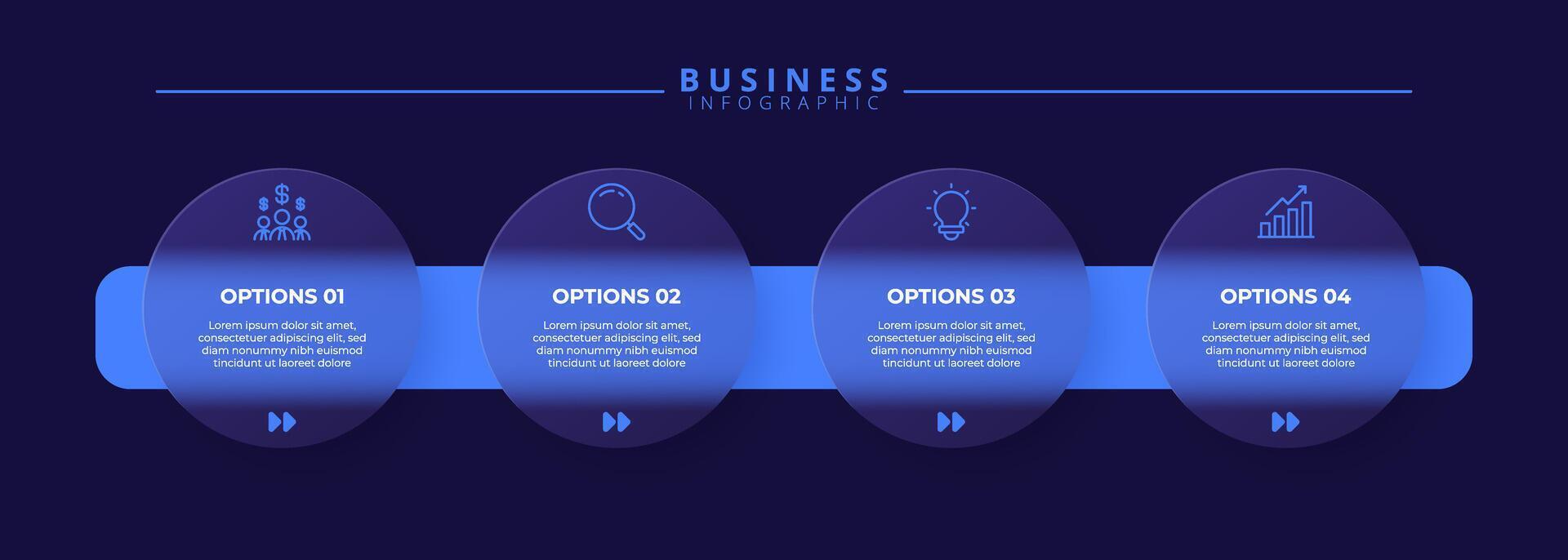 BUSINESS
INFOGRAPHIC

OPTIONS 01
Lorem ipsum dolor sit amet, consectetuer adipiscing elit, sed diam nonummy nibh euismod tincidunt ut laoreet dolore

OPTIONS 02
Lorem ipsum dolor sit amet, consectetuer adipiscing elit, sed diam nonummy nibh euismod tincidunt ut laoreet dolore

OPTIONS 03
Lorem ipsum dolor sit amet, consectetuer adipiscing elit, sed diam nonummy nibh euismod tincidunt ut laoreet dolore

OPTIONS 04
Lorem ipsum dolor sit amet, consectetuer adipiscing elit, sed diam nonummy nibh euismod tincidunt ut laoreet dolore