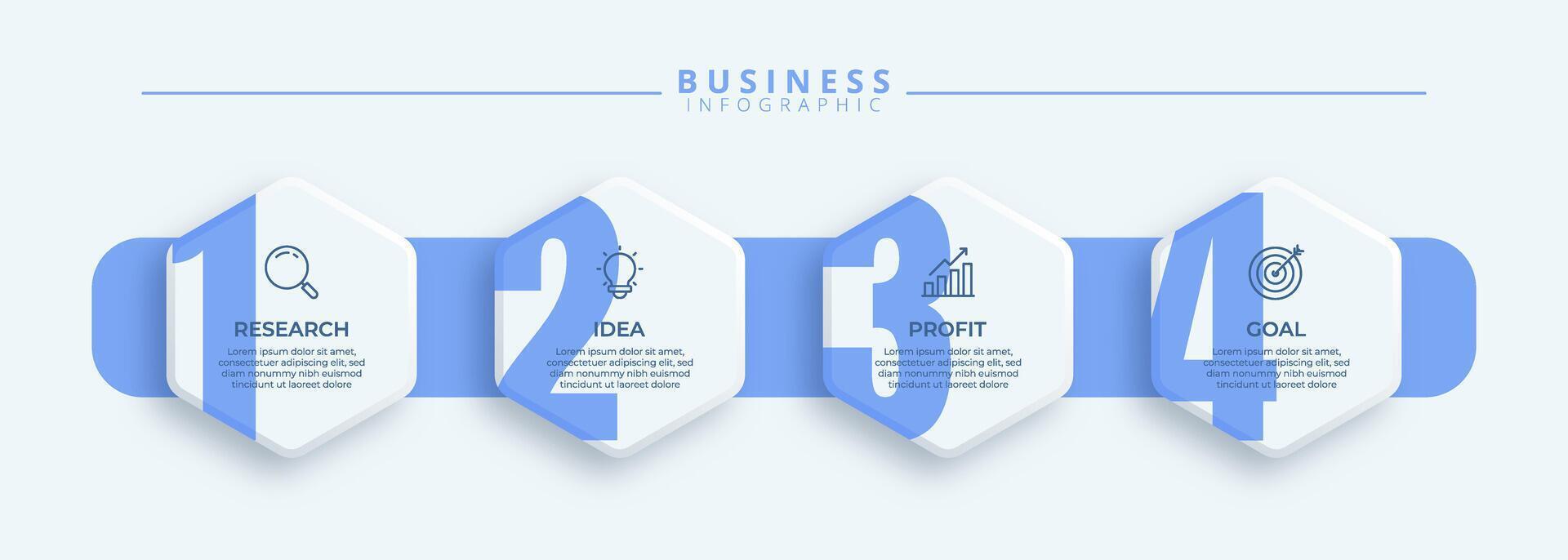 BUSINESS
INFOGRAPHIC

1
RESEARCH
Lorem ipsum dolor sit amet, consectetuer adipiscing elit, sed diam nonummy nibh euismod tincidunt ut laoreet dolore

2
IDEA
Lorem ipsum dolor sit amet, consectetuer adipiscing elit, sed diam nonummy nibh euismod tincidunt ut laoreet dolore

3
PROFIT
Lorem ipsum dolor sit amet, consectetuer adipiscing elit, sed diam nonummy nibh euismod tincidunt ut laoreet dolore

4
GOAL
Lorem ipsum dolor sit amet, consectetuer adipiscing elit, sed diam nonummy nibh euismod tincidunt ut laoreet dolore