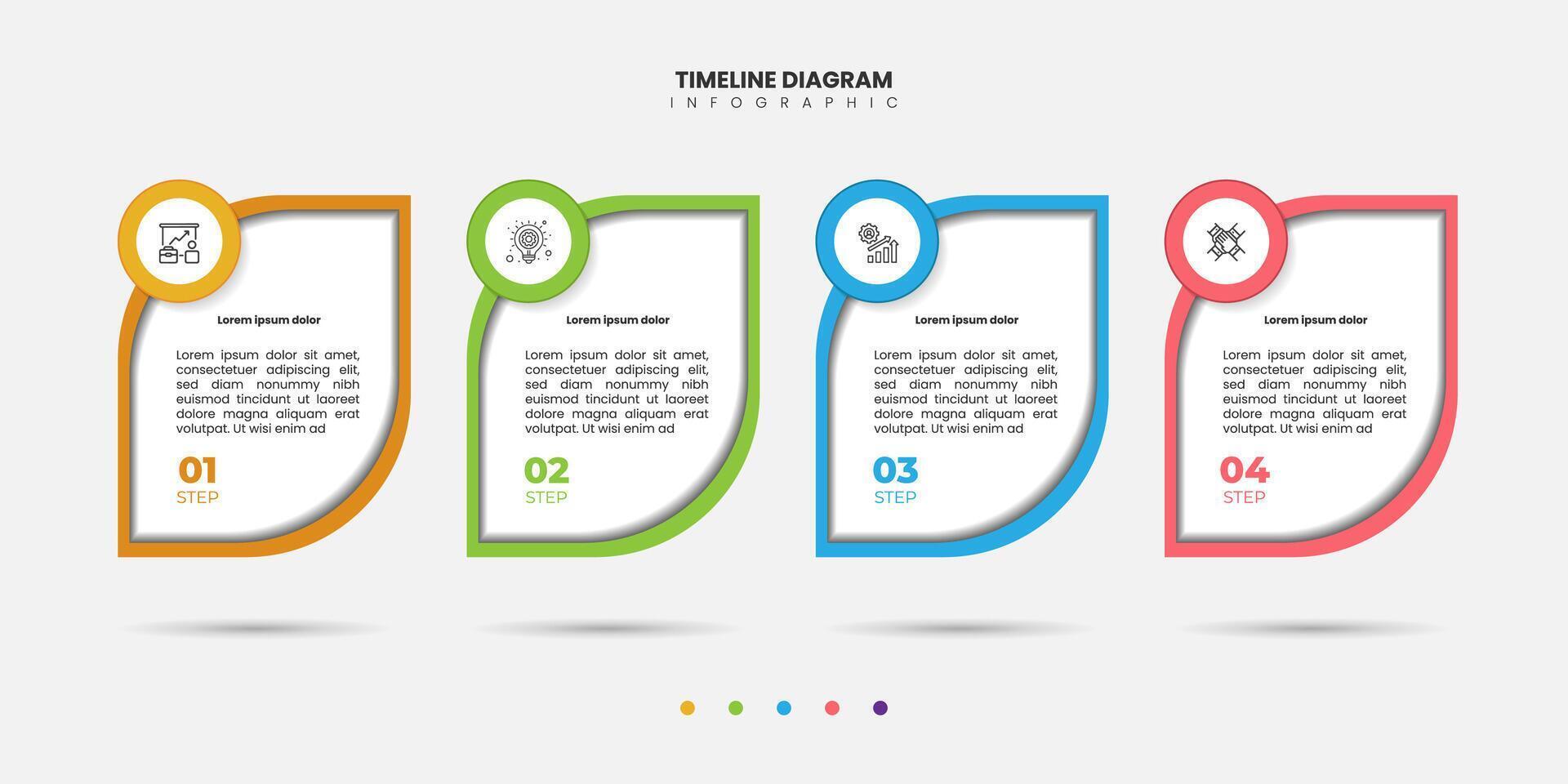 TIMELINE DIAGRAM
INFOGRAPHIC

Lorem ipsum dolor

Lorem ipsum dolor sit amet, consectetuer adipiscing elit, sed diam nonummy nibh euismod tincidunt ut laoreet dolore magna aliquam erat volutpat. Ut wisi enim ad

01
STEP

Lorem ipsum dolor

Lorem ipsum dolor sit amet, consectetuer adipiscing elit, sed diam nonummy nibh euismod tincidunt ut laoreet dolore magna aliquam erat volutpat. Ut wisi enim ad

02
STEP

Lorem ipsum dolor

Lorem ipsum dolor sit amet, consectetuer adipiscing elit, sed diam nonummy nibh euismod tincidunt ut laoreet dolore magna aliquam erat volutpat. Ut wisi enim ad

03
STEP

Lorem ipsum dolor

Lorem ipsum dolor sit amet, consectetuer adipiscing elit, sed diam nonummy nibh euismod tincidunt ut laoreet dolore magna aliquam erat volutpat. Ut wisi enim ad

04
STEP