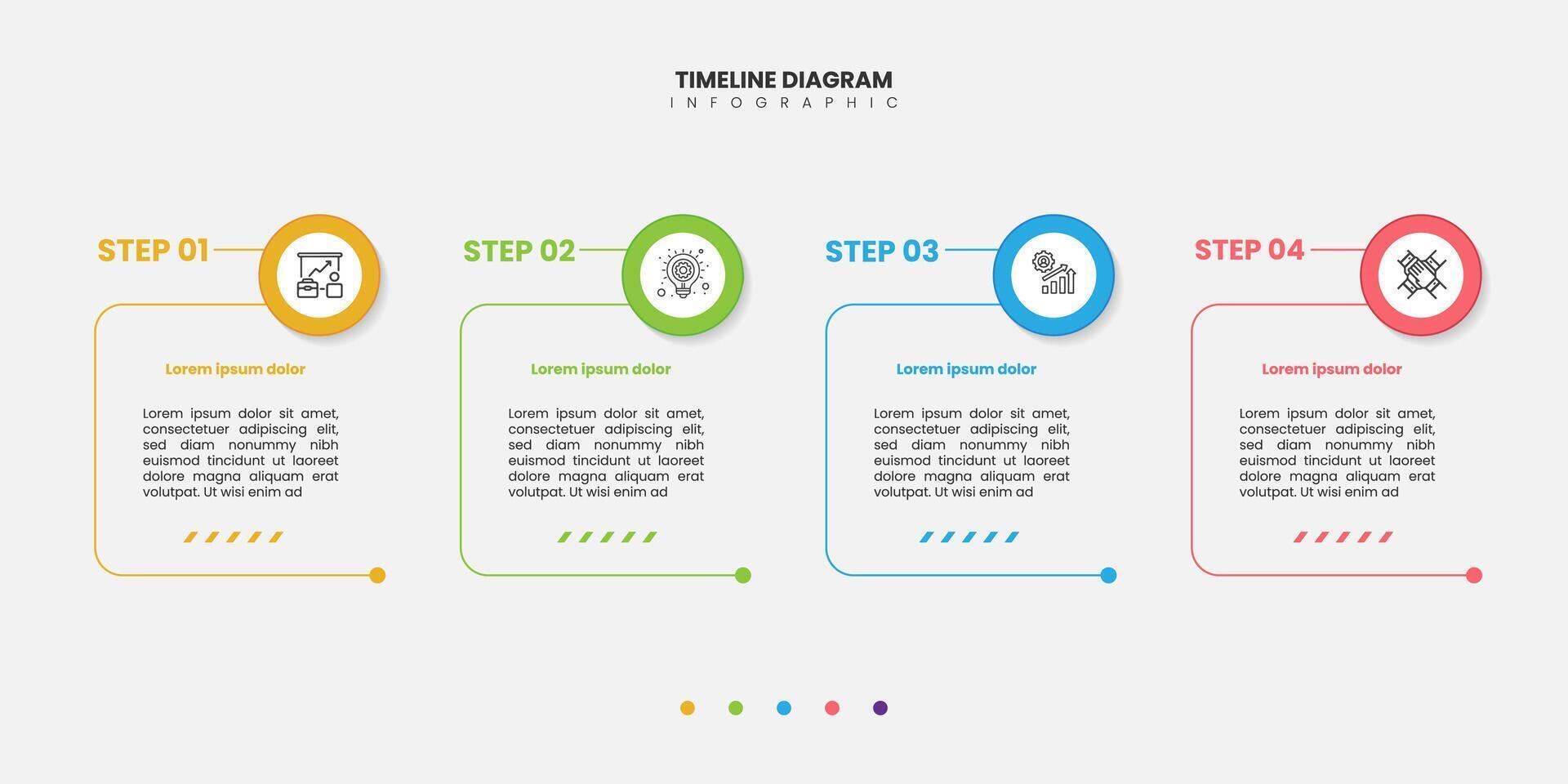 TIMELINE DIAGRAM
INFOGRAPHIC

STEP 01

Lorem ipsum dolor

Lorem ipsum dolor sit amet, consectetuer adipiscing elit, sed diam nonummy nibh euismod tincidunt ut laoreet dolore magna aliquam erat volutpat. Ut wisi enim ad

STEP 02

Lorem ipsum dolor

Lorem ipsum dolor sit amet, consectetuer adipiscing elit, sed diam nonummy nibh euismod tincidunt ut laoreet dolore magna aliquam erat volutpat. Ut wisi enim ad

STEP 03

Lorem ipsum dolor

Lorem ipsum dolor sit amet, consectetuer adipiscing elit, sed diam nonummy nibh euismod tincidunt ut laoreet dolore magna aliquam erat volutpat. Ut wisi enim ad

STEP 04

Lorem ipsum dolor

Lorem ipsum dolor sit amet, consectetuer adipiscing elit, sed diam nonummy nibh euismod tincidunt ut laoreet dolore magna aliquam erat volutpat. Ut wisi enim ad