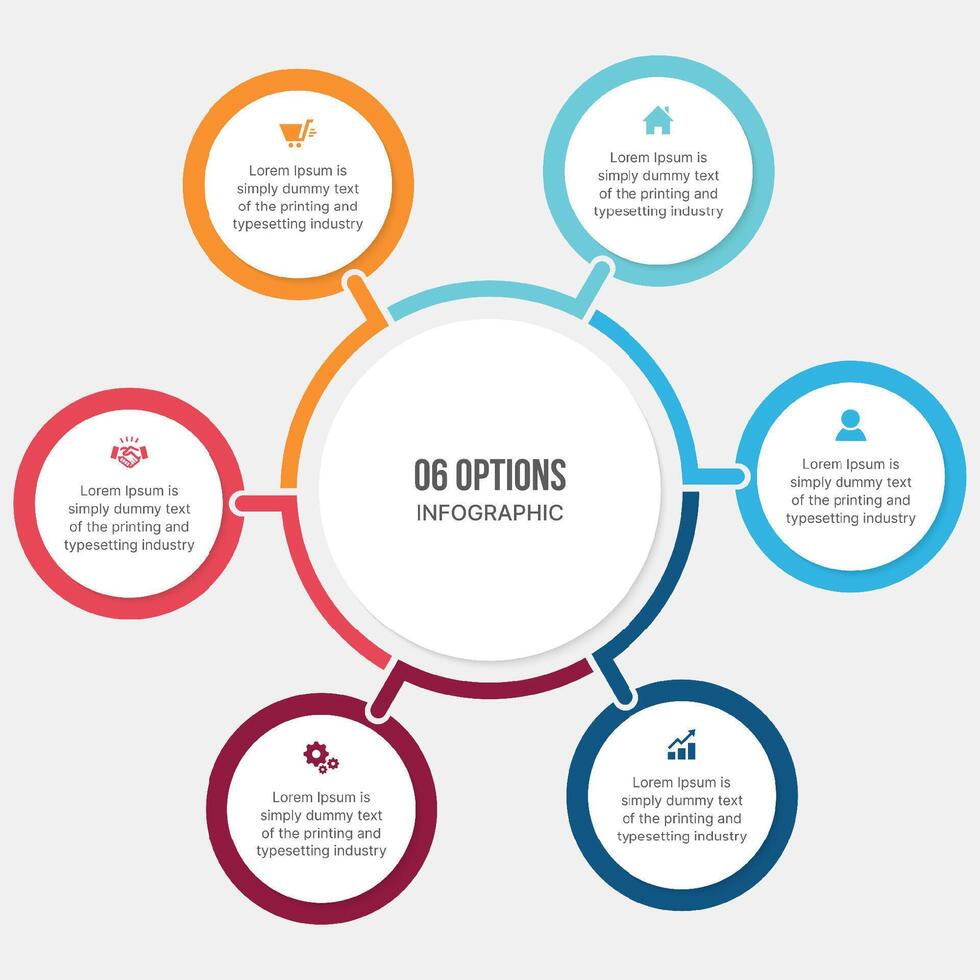 Lorem Ipsum is simply dummy text of the printing and typesetting industry

Lorem Ipsum is simply dummy text of the printing and typesetting industry

Lorem Ipsum is simply dummy text of the printing and typesetting industry

06 OPTIONS
INFOGRAPHIC

Lorem Ipsum is simply dummy text of the printing and typesetting industry

Lorem Ipsum is simply dummy text of the printing and typesetting industry

Lorem Ipsum is simply dummy text of the printing and typesetting industry