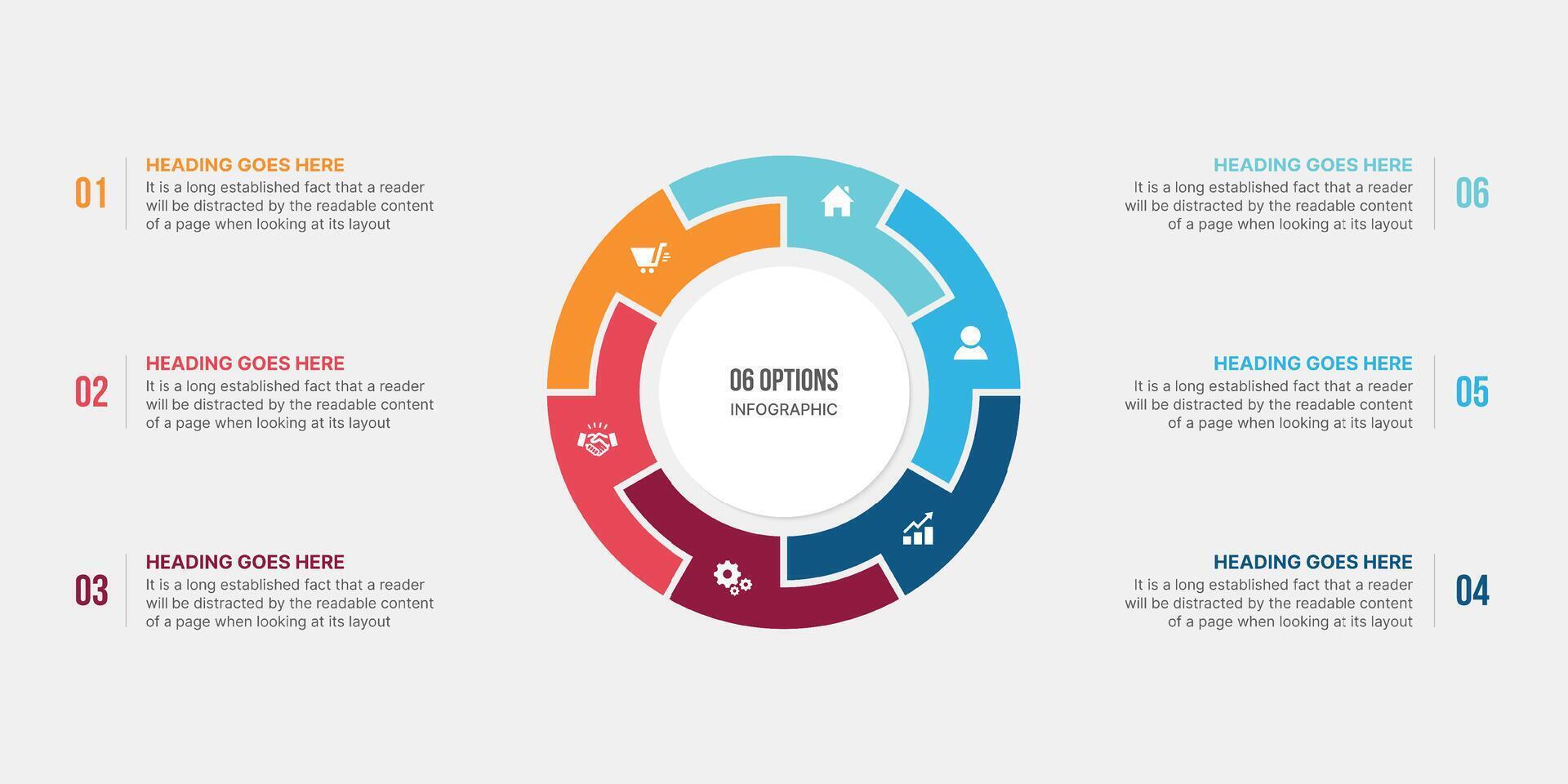 01
HEADING GOES HERE
It is a long established fact that a reader will be distracted by the readable content of a page when looking at its layout

02
HEADING GOES HERE
It is a long established fact that a reader will be distracted by the readable content of a page when looking at its layout

03
HEADING GOES HERE
It is a long established fact that a reader will be distracted by the readable content of a page when looking at its layout

06 OPTIONS
INFOGRAPHIC

HEADING GOES HERE
It is a long established fact that a reader will be distracted by the readable content of a page when looking at its layout
06

HEADING GOES HERE
It is a long established fact that a reader will be distracted by the readable content of a page when looking at its layout
05

HEADING GOES HERE
It is a long established fact that a reader will be distracted by the readable content of a page when looking at its layout
04