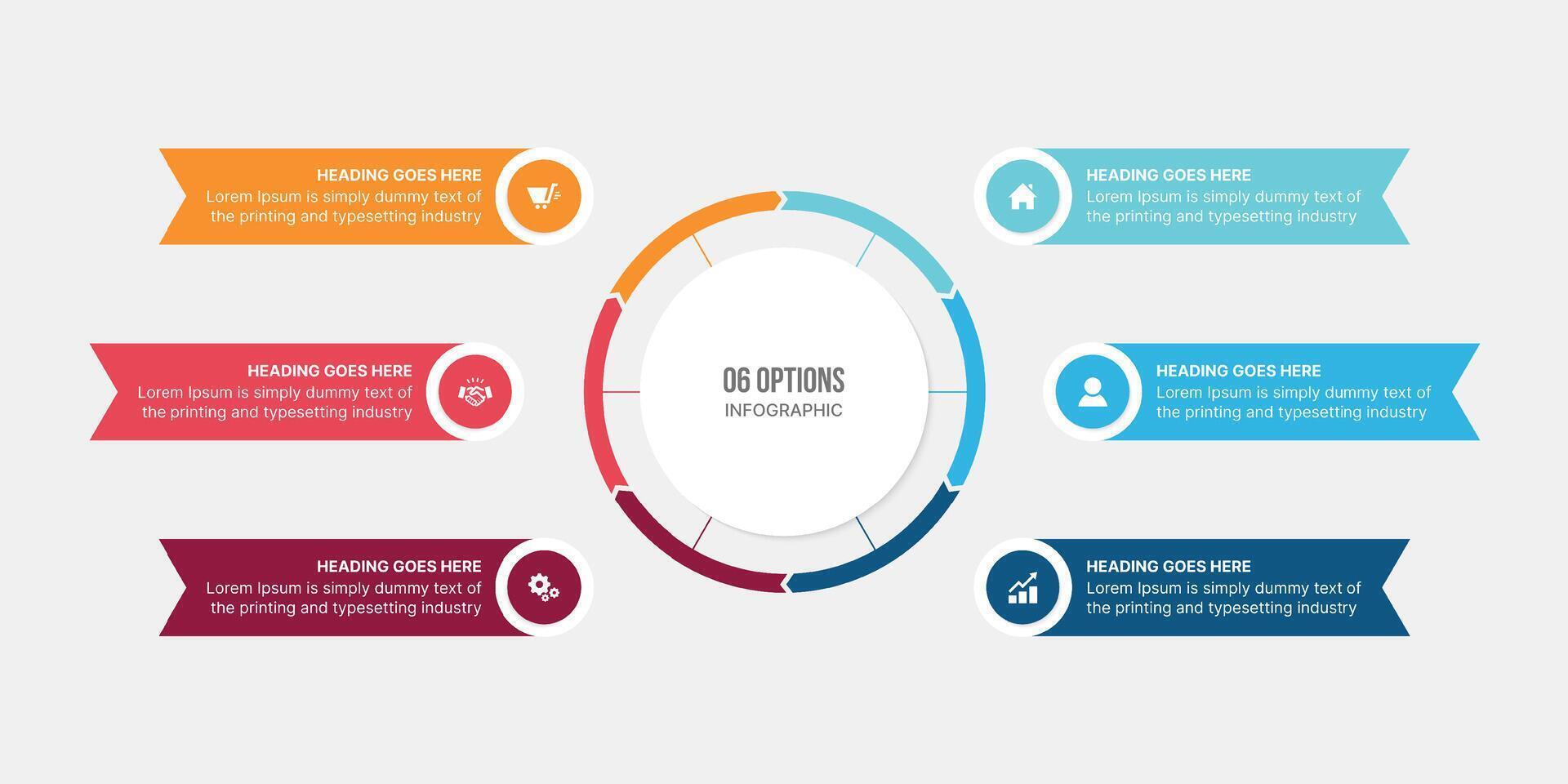 HEADING GOES HERE
Lorem Ipsum is simply dummy text of the printing and typesetting industry

HEADING GOES HERE
Lorem Ipsum is simply dummy text of the printing and typesetting industry

HEADING GOES HERE
Lorem Ipsum is simply dummy text of the printing and typesetting industry

06 OPTIONS
INFOGRAPHIC

HEADING GOES HERE
Lorem Ipsum is simply dummy text of the printing and typesetting industry

HEADING GOES HERE
Lorem Ipsum is simply dummy text of the printing and typesetting industry

HEADING GOES HERE
Lorem Ipsum is simply dummy text of the printing and typesetting industry