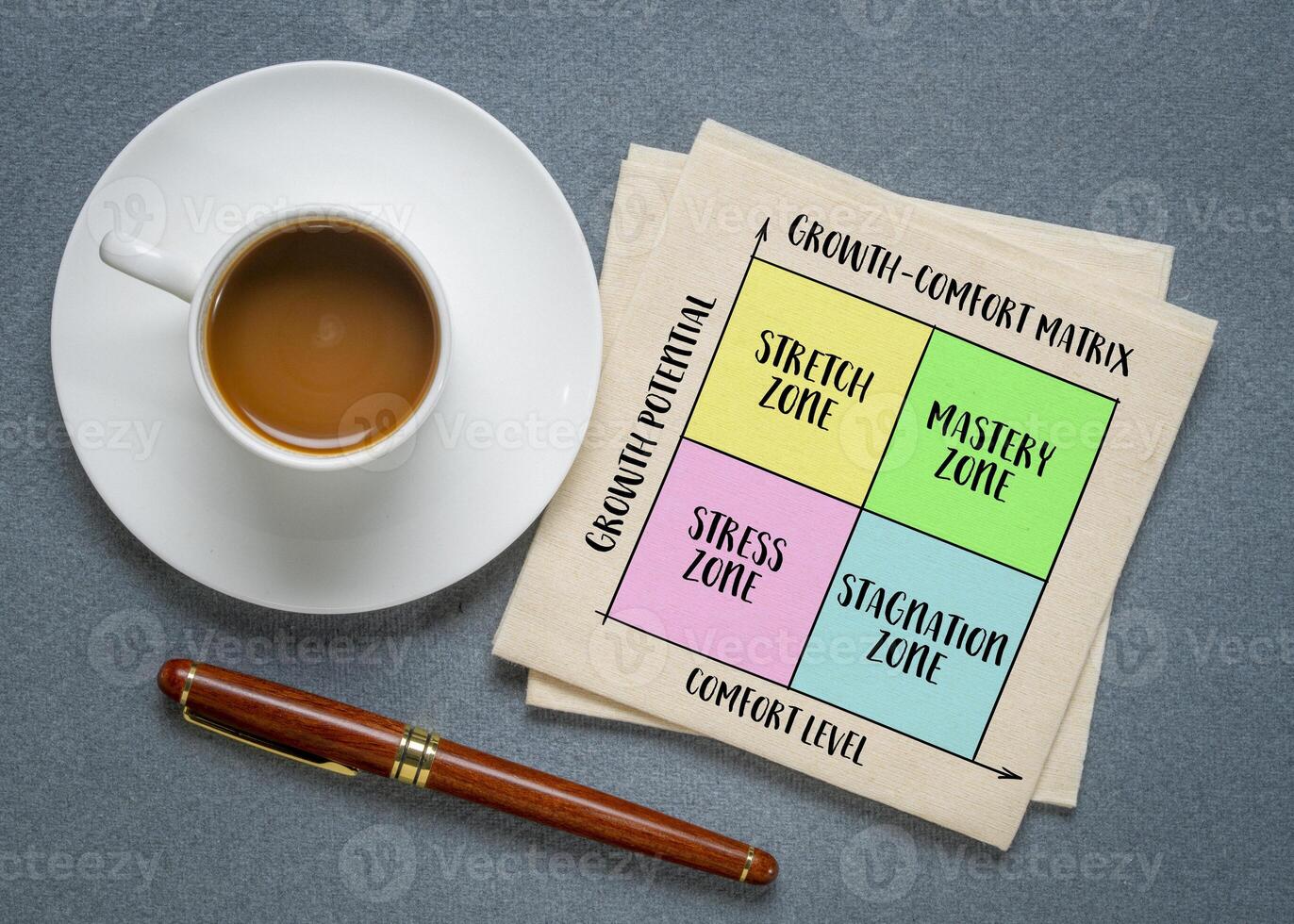 GROWTH-COMFORT MATRIX

GROWTH POTENTIAL

STRETCH ZONE

MASTERY ZONE

STRESS ZONE

STAGNATION ZONE

COMFORT LEVEL

Vecteezy