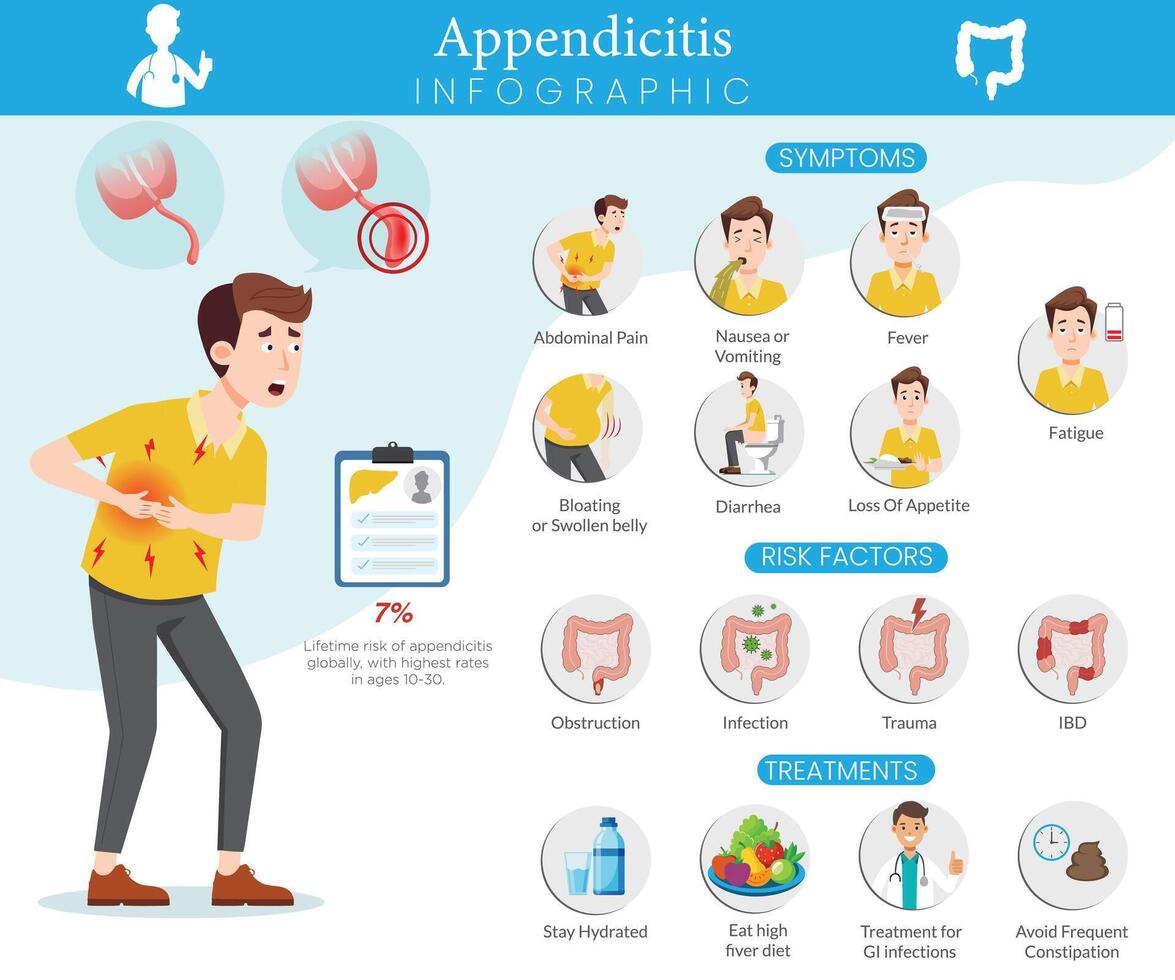 Appendicitis
INFOGRAPHIC

7%
Lifetime risk of appendicitis globally, with highest rates in ages 10-30.

SYMPTOMS

Abdominal Pain

Nausea or Vomiting

Fever

Fatigue

Bloating or Swollen belly

Diarrhea

Loss Of Appetite

RISK FACTORS

Obstruction

Infection

Trauma

IBD

TREATMENTS

Stay Hydrated

Eat high fiver diet

Treatment for GI infections

Avoid Frequent Constipation