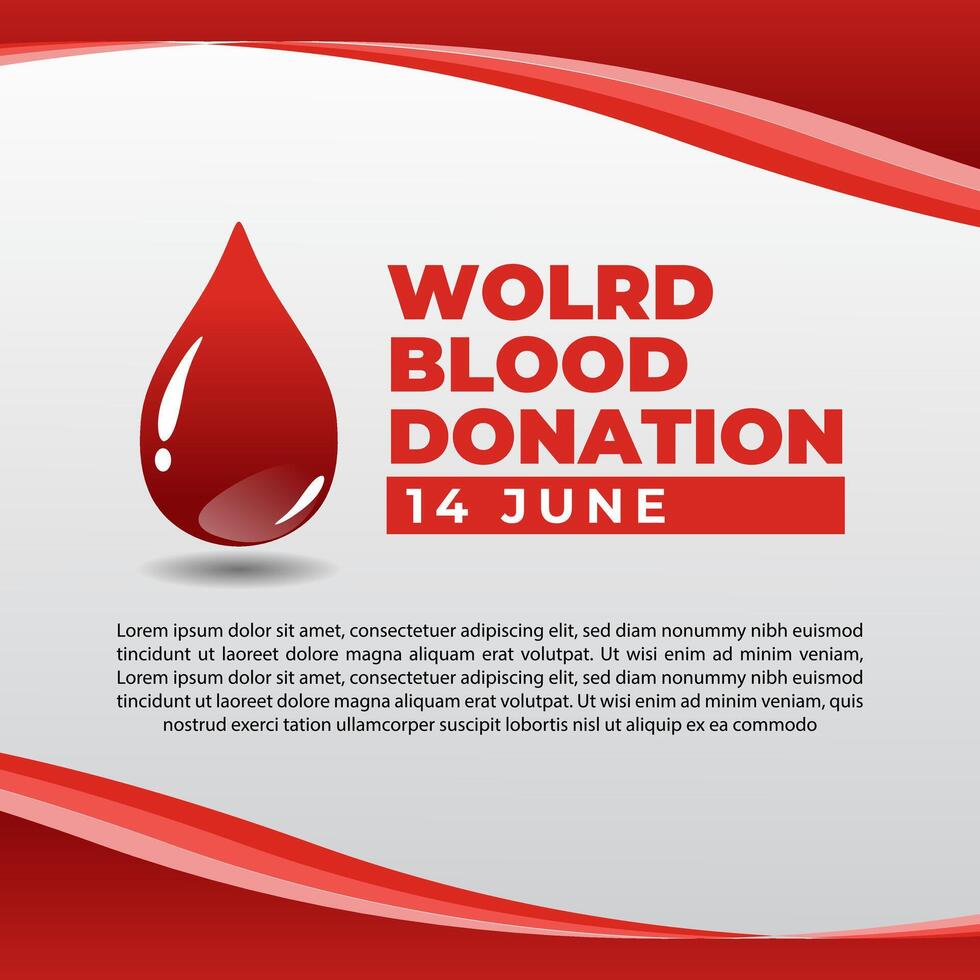 WOLRD
BLOOD
DONATION
14 JUNE

Lorem ipsum dolor sit amet, consectetuer adipiscing elit, sed diam nonummy nibh euismod tincidunt ut laoreet dolore magna aliquam erat volutpat. Ut wisi enim ad minim veniam, Lorem ipsum dolor sit amet, consectetuer adipiscing elit, sed diam nonummy nibh euismod tincidunt ut laoreet dolore magna aliquam erat volutpat. Ut wisi enim ad minim veniam, quis nostrud exerci tation ullamcorper suscipit lobortis nisl ut aliquip ex ea commodo