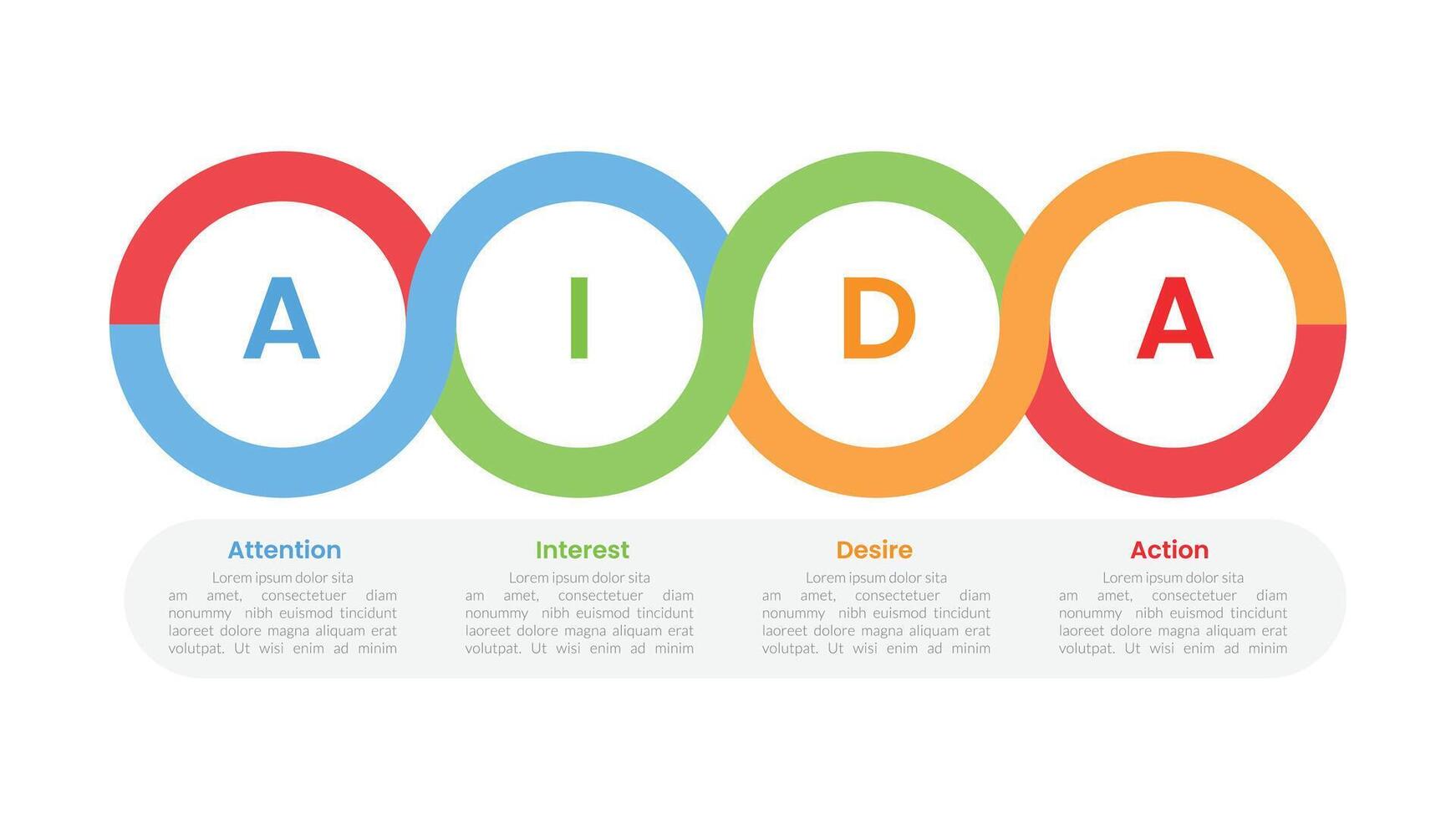 A

I

D

A

Attention

Lorem ipsum dolor sita am amet, consectetuer diam nonummy nibh euismod tincidunt laoreet dolore magna aliquam erat volutpat. Ut wisi enim ad minim

Interest

Lorem ipsum dolor sita am amet, consectetuer diam nonummy nibh euismod tincidunt laoreet dolore magna aliquam erat volutpat. Ut wisi enim ad minim

Desire

Lorem ipsum dolor sita am amet, consectetuer diam nonummy nibh euismod tincidunt laoreet dolore magna aliquam erat volutpat. Ut wisi enim ad minim

Action

Lorem ipsum dolor sita am amet, consectetuer diam nonummy nibh euismod tincidunt laoreet dolore magna aliquam erat volutpat. Ut wisi enim ad minim