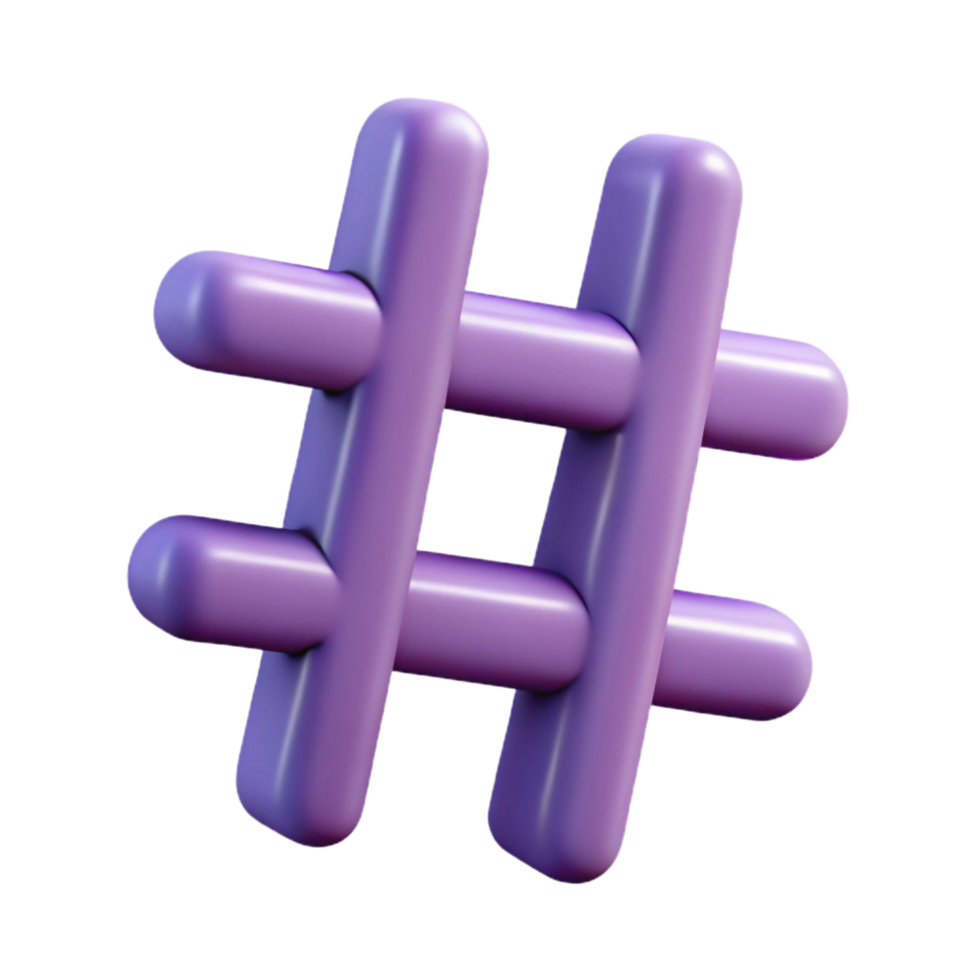 #