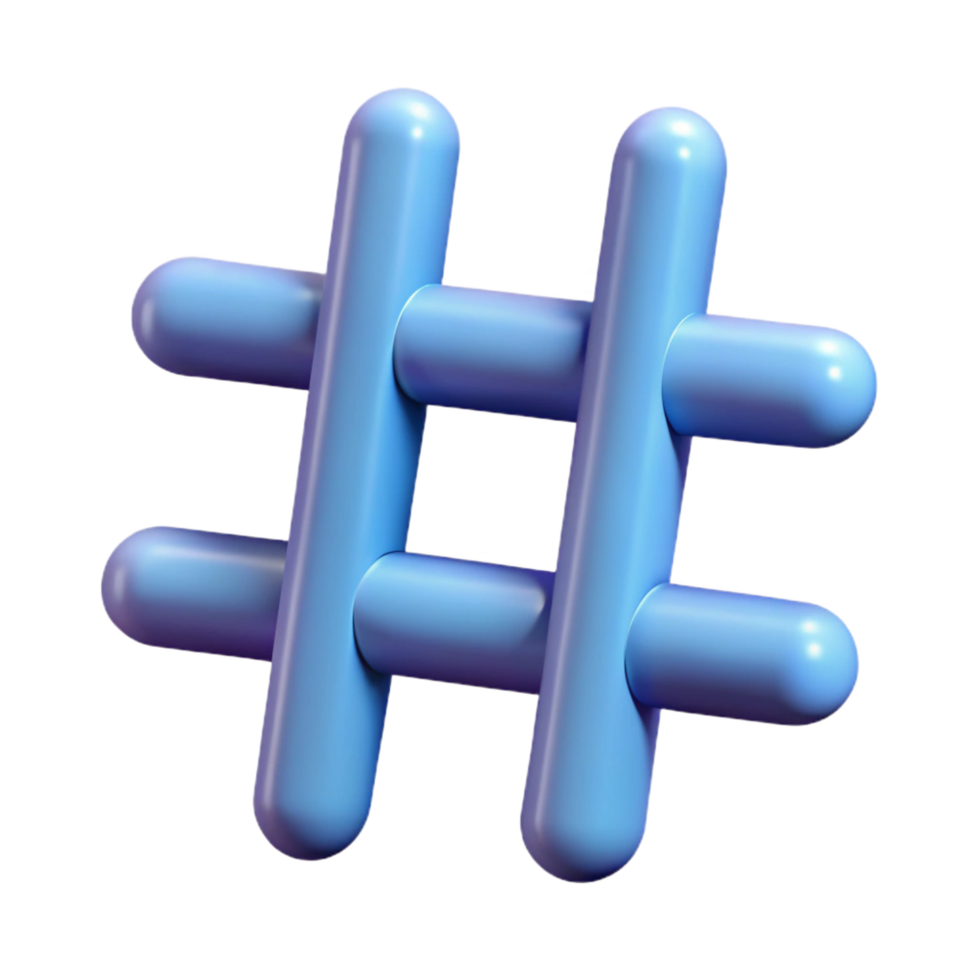 #