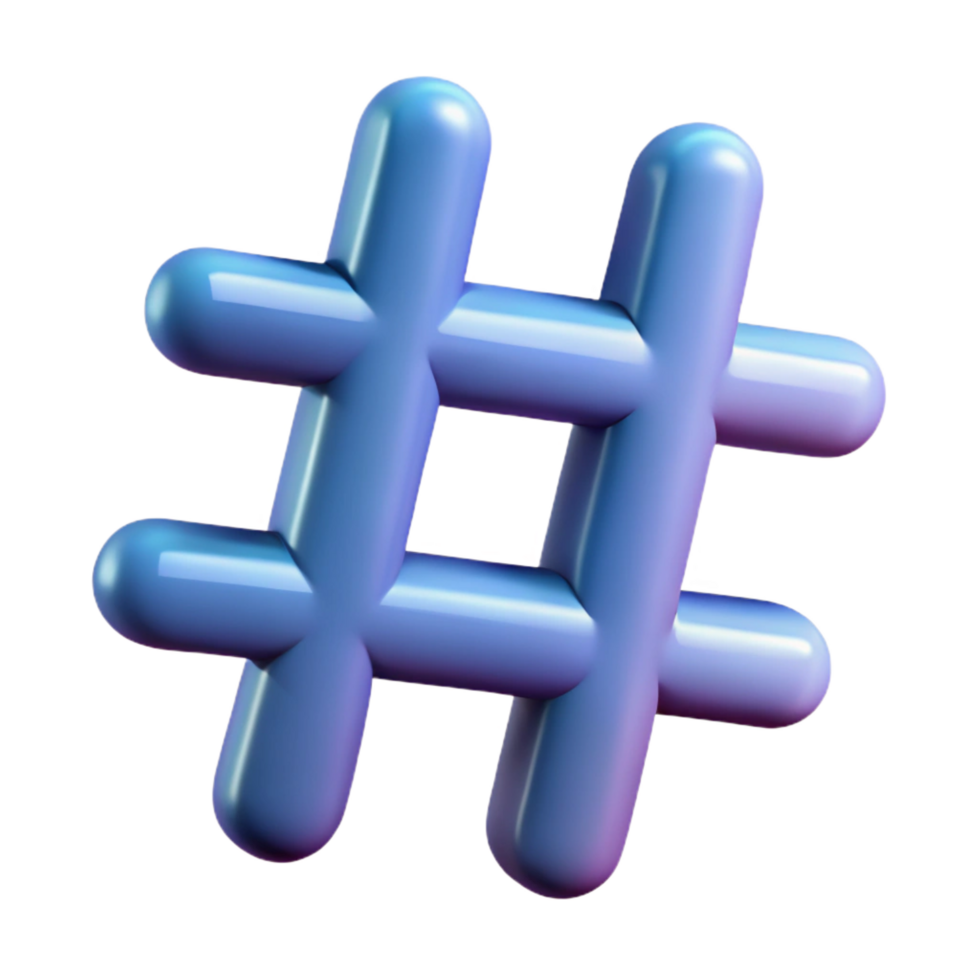 #