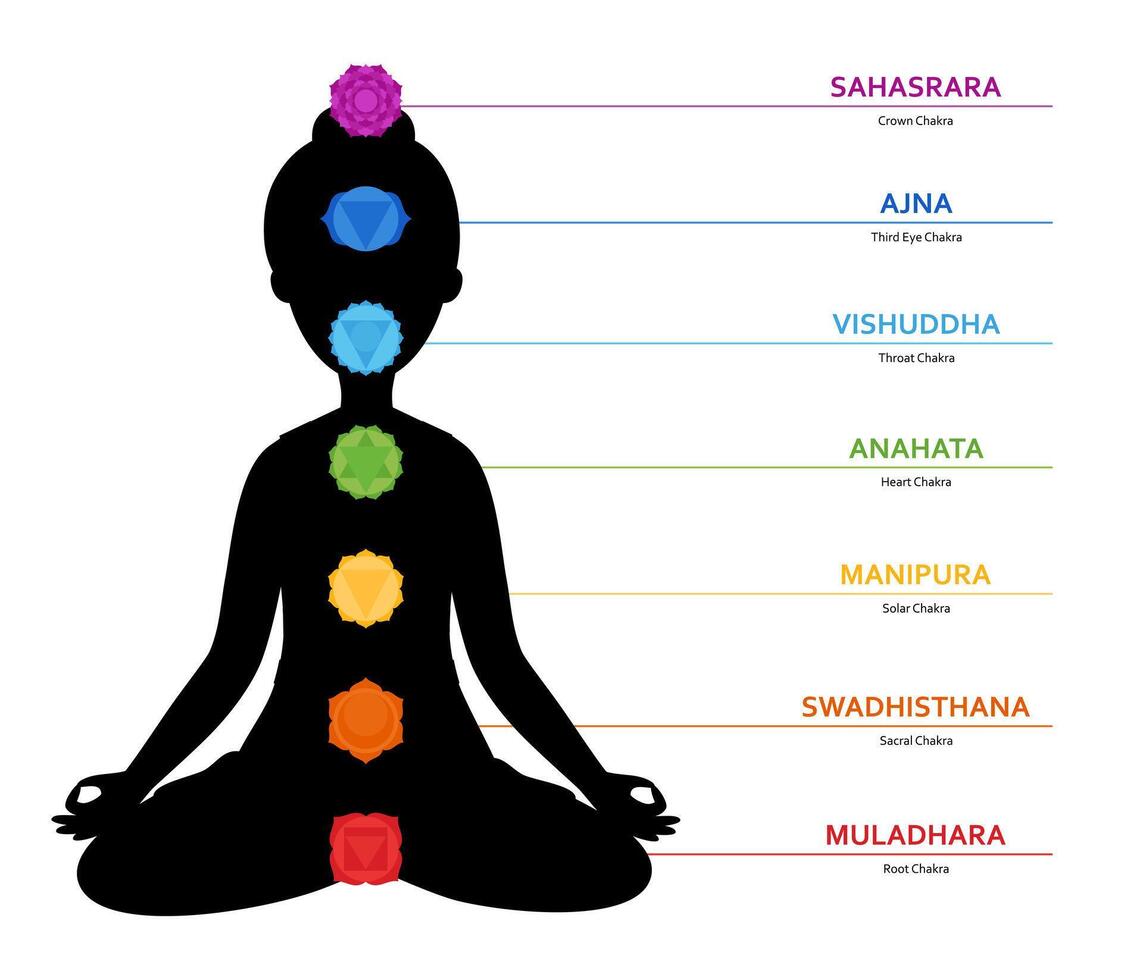 SAHASRARA
Crown Chakra

AJNA
Third Eye Chakra

VISHUDDHA
Throat Chakra

ANAHATA
Heart Chakra

MANIPURA
Solar Chakra

SWADHISTHANA
Sacral Chakra

MULADHARA
Root Chakra