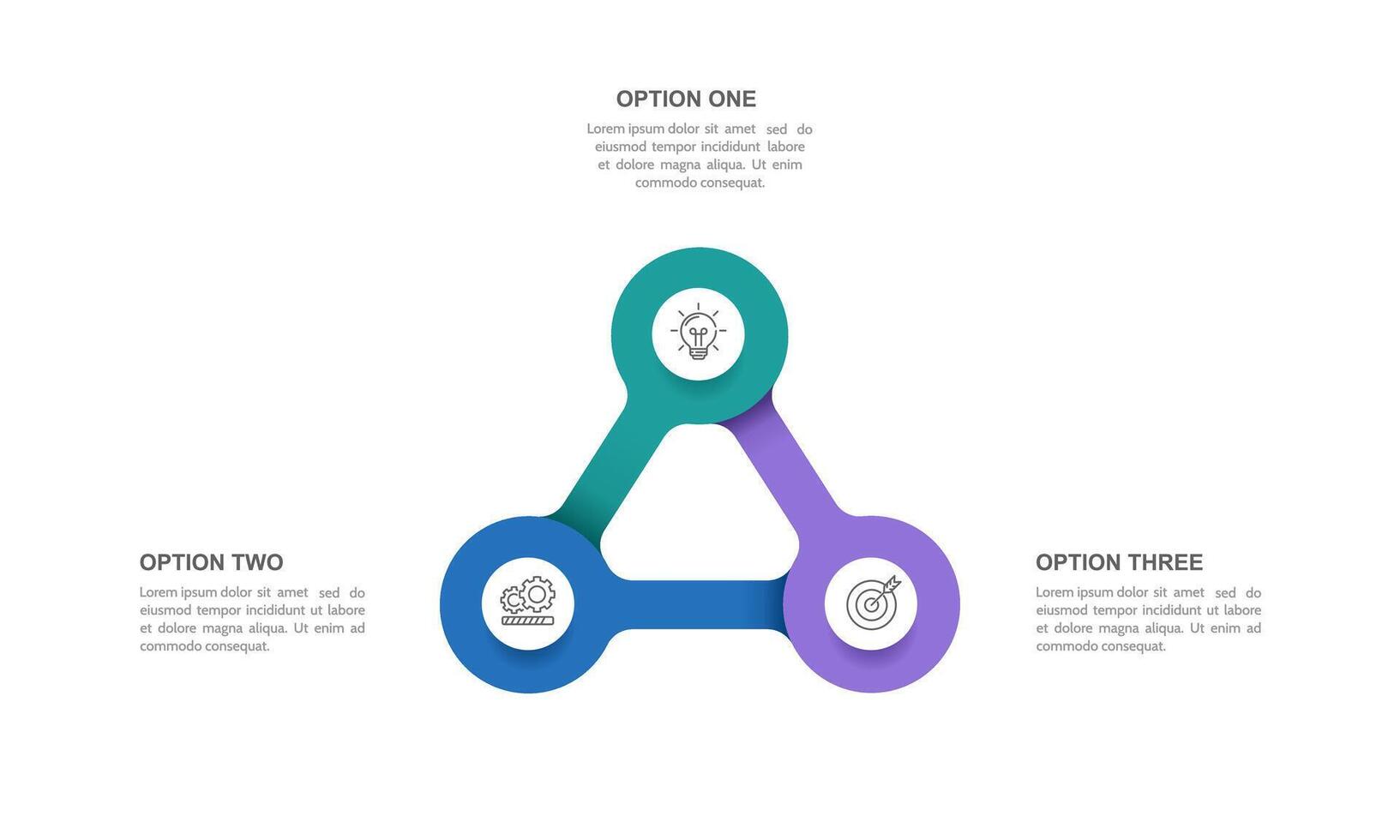 OPTION ONE

Lorem ipsum dolor sit amet sed do eiusmod tempor incididunt labore et dolore magna aliqua. Ut enim commodo consequat.

OPTION TWO

Lorem ipsum dolor sit amet sed do eiusmod tempor incididunt ut labore et dolore magna aliqua. Ut enim ad commodo consequat.

OPTION THREE

Lorem ipsum dolor sit amet sed do eiusmod tempor incididunt ut labore et dolore magna aliqua. Ut enim ad commodo consequat.