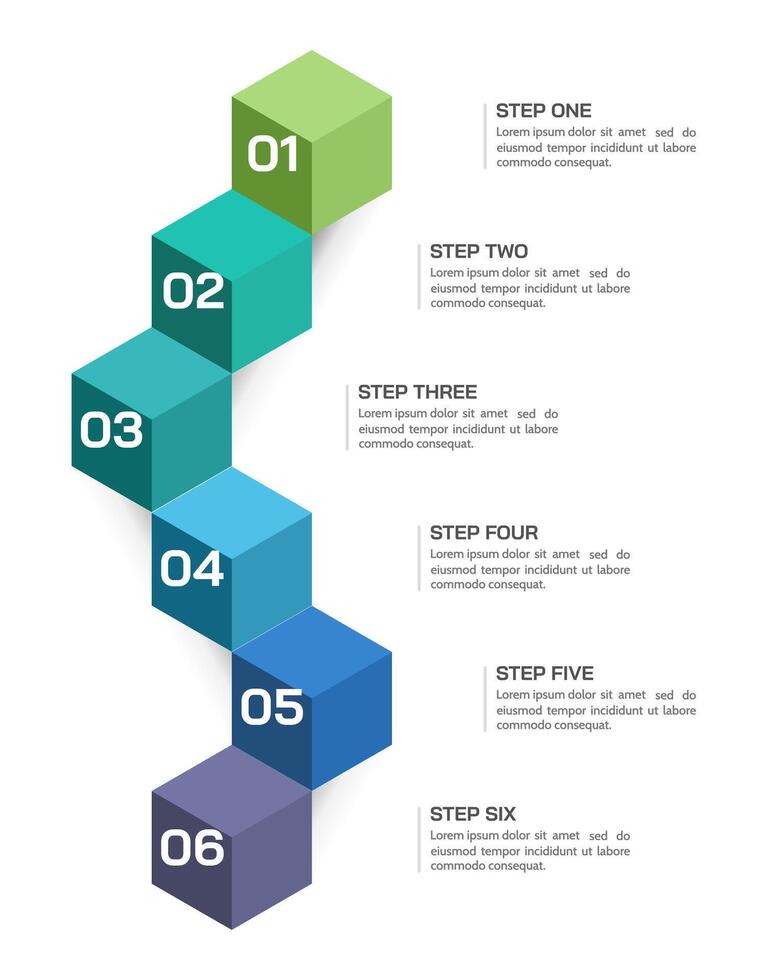 01

STEP ONE
Lorem ipsum dolor sit amet sed do eiusmod tempor incididunt ut labore commodo consequat.

02

STEP TWO
Lorem ipsum dolor sit amet sed do eiusmod tempor incididunt ut labore commodo consequat.

03

STEP THREE
Lorem ipsum dolor sit amet sed do eiusmod tempor incididunt ut labore commodo consequat.

04

STEP FOUR
Lorem ipsum dolor sit amet sed do eiusmod tempor incididunt ut labore commodo consequat.

05

STEP FIVE
Lorem ipsum dolor sit amet sed do eiusmod tempor incididunt ut labore commodo consequat.

06

STEP SIX
Lorem ipsum dolor sit amet sed do eiusmod tempor incididunt ut labore commodo consequat.