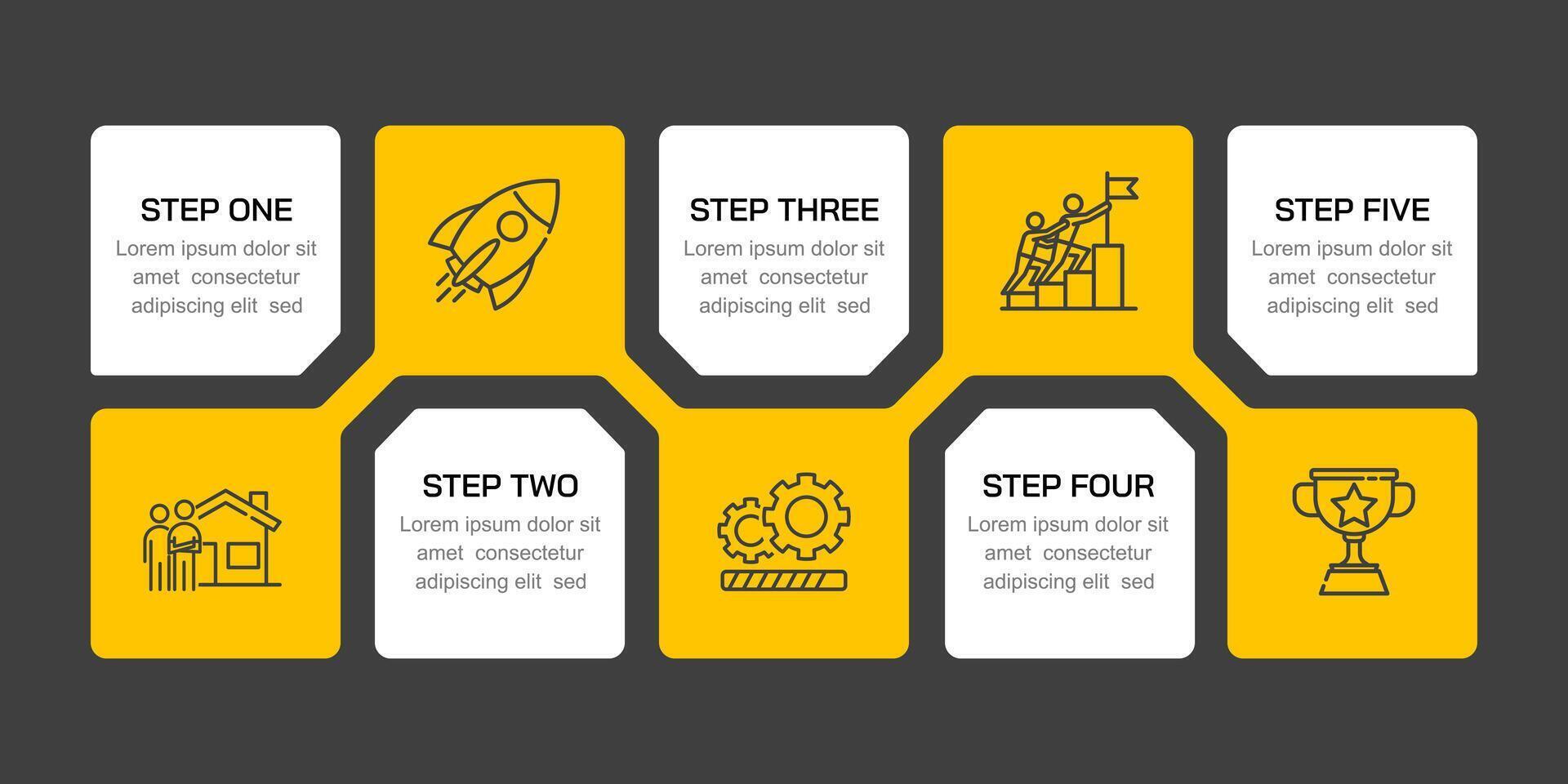 STEP ONE
Lorem ipsum dolor sit amet consectetur adipiscing elit sed

STEP TWO
Lorem ipsum dolor sit amet consectetur adipiscing elit sed

STEP THREE
Lorem ipsum dolor sit amet consectetur adipiscing elit sed

STEP FOUR
Lorem ipsum dolor sit amet consectetur adipiscing elit sed

STEP FIVE
Lorem ipsum dolor sit amet consectetur adipiscing elit sed