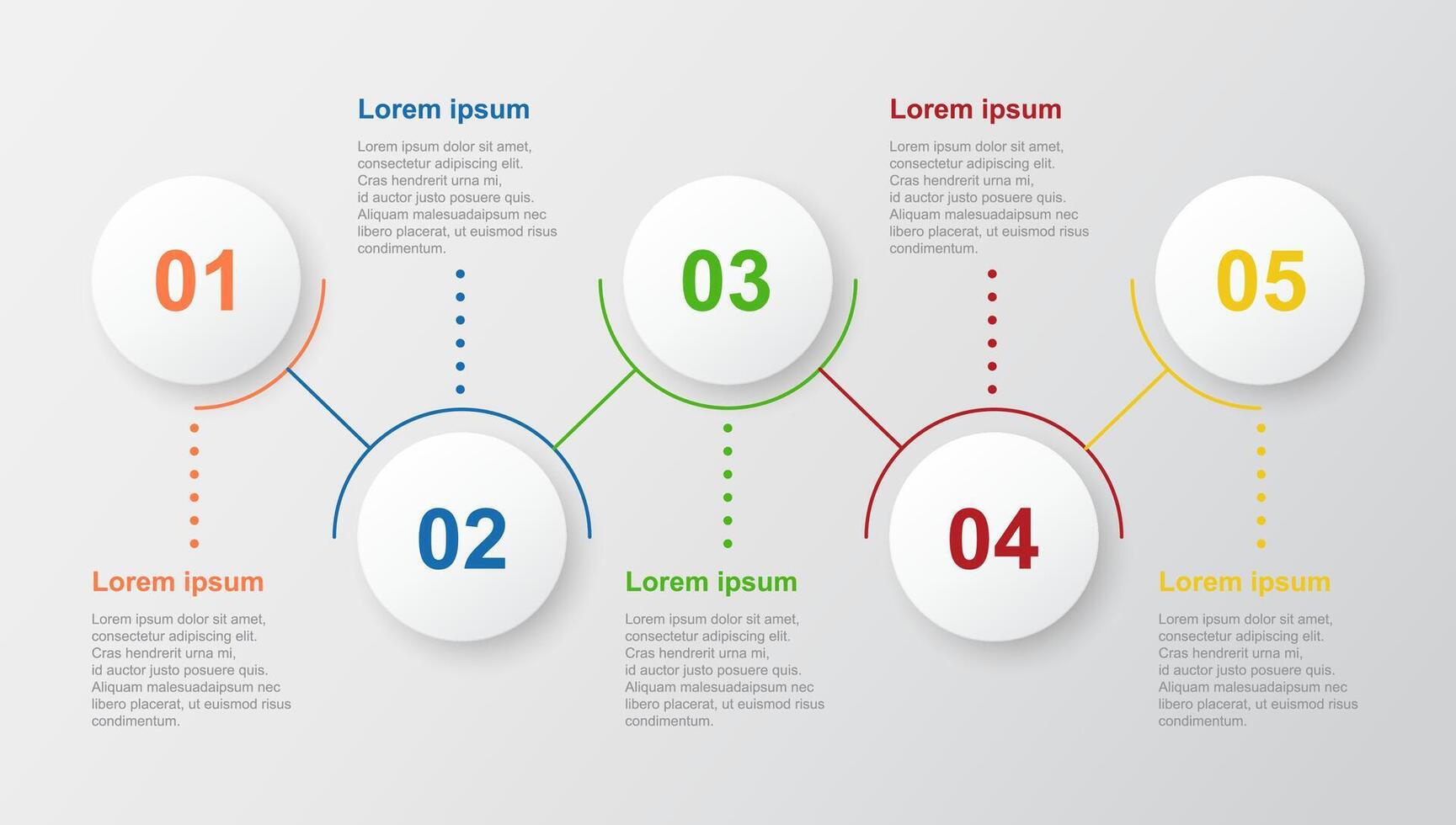 01

Lorem ipsum

Lorem ipsum dolor sit amet, consectetur adipiscing elit. Cras hendrerit urna mi, id auctor justo posuere quis. Aliquam malesuadaipsum nec libero placerat, ut euismod risus condimentum.

02

Lorem ipsum

Lorem ipsum dolor sit amet, consectetur adipiscing elit. Cras hendrerit urna mi, id auctor justo posuere quis. Aliquam malesuadaipsum nec libero placerat, ut euismod risus condimentum.

03

Lorem ipsum

Lorem ipsum dolor sit amet, consectetur adipiscing elit. Cras hendrerit urna mi, id auctor justo posuere quis. Aliquam malesuadaipsum nec libero placerat, ut euismod risus condimentum.

04

Lorem ipsum

Lorem ipsum dolor sit amet, consectetur adipiscing elit. Cras hendrerit urna mi, id auctor justo posuere quis. Aliquam malesuadaipsum nec libero placerat, ut euismod risus condimentum.

05

Lorem ipsum

Lorem ipsum dolor sit amet, consectetur adipiscing elit. Cras hendrerit urna mi, id auctor justo posuere quis. Aliquam malesuadaipsum nec libero placerat, ut euismod risus condimentum.