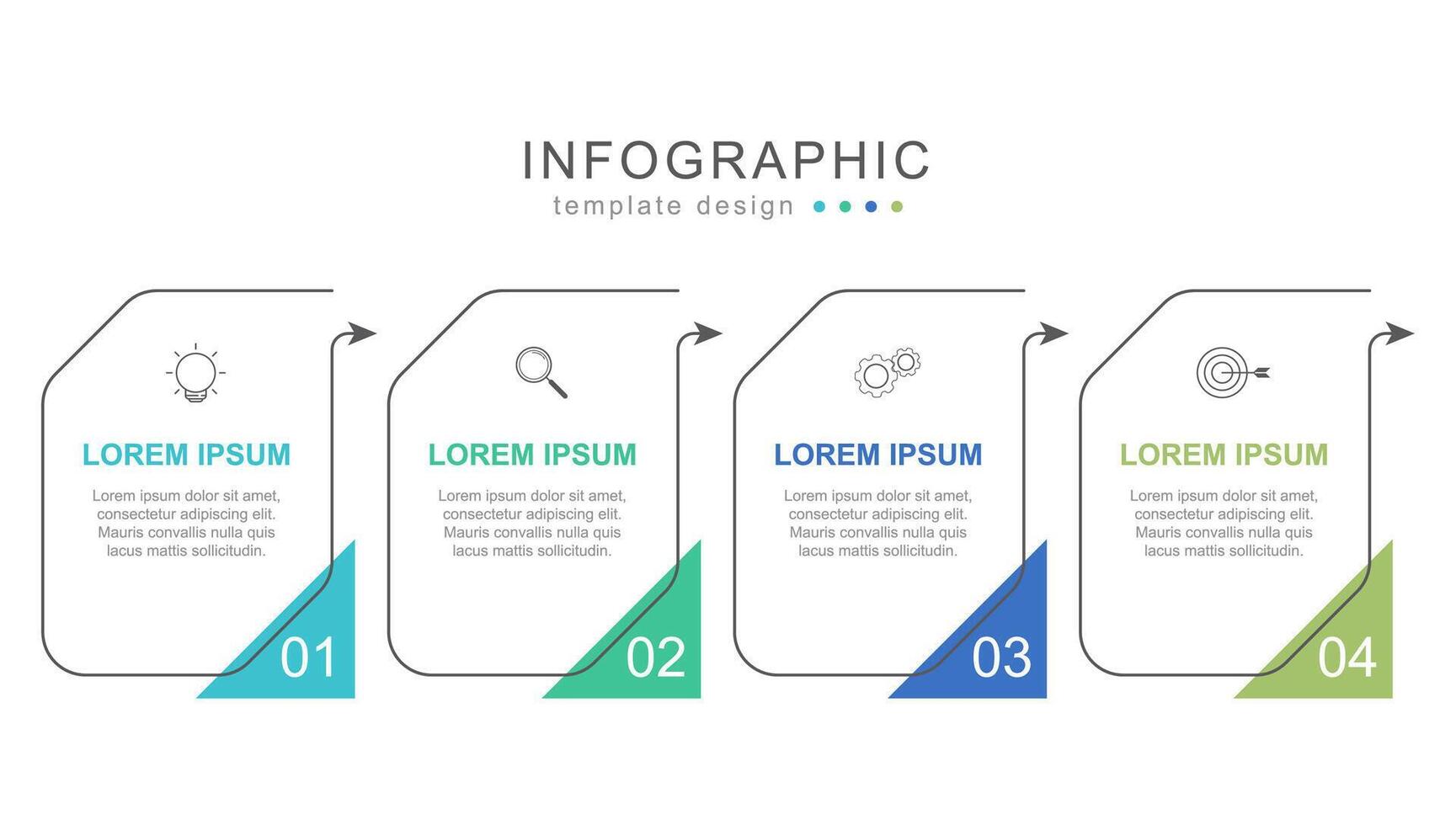 INFOGRAPHIC
template design

LOREM IPSUM
Lorem ipsum dolor sit amet, consectetur adipiscing elit. Mauris convallis nulla quis lacus mattis sollicitudin.
01

LOREM IPSUM
Lorem ipsum dolor sit amet, consectetur adipiscing elit. Mauris convallis nulla quis lacus mattis sollicitudin.
02

LOREM IPSUM
Lorem ipsum dolor sit amet, consectetur adipiscing elit. Mauris convallis nulla quis lacus mattis sollicitudin.
03

LOREM IPSUM
Lorem ipsum dolor sit amet, consectetur adipiscing elit. Mauris convallis nulla quis lacus mattis sollicitudin.
04