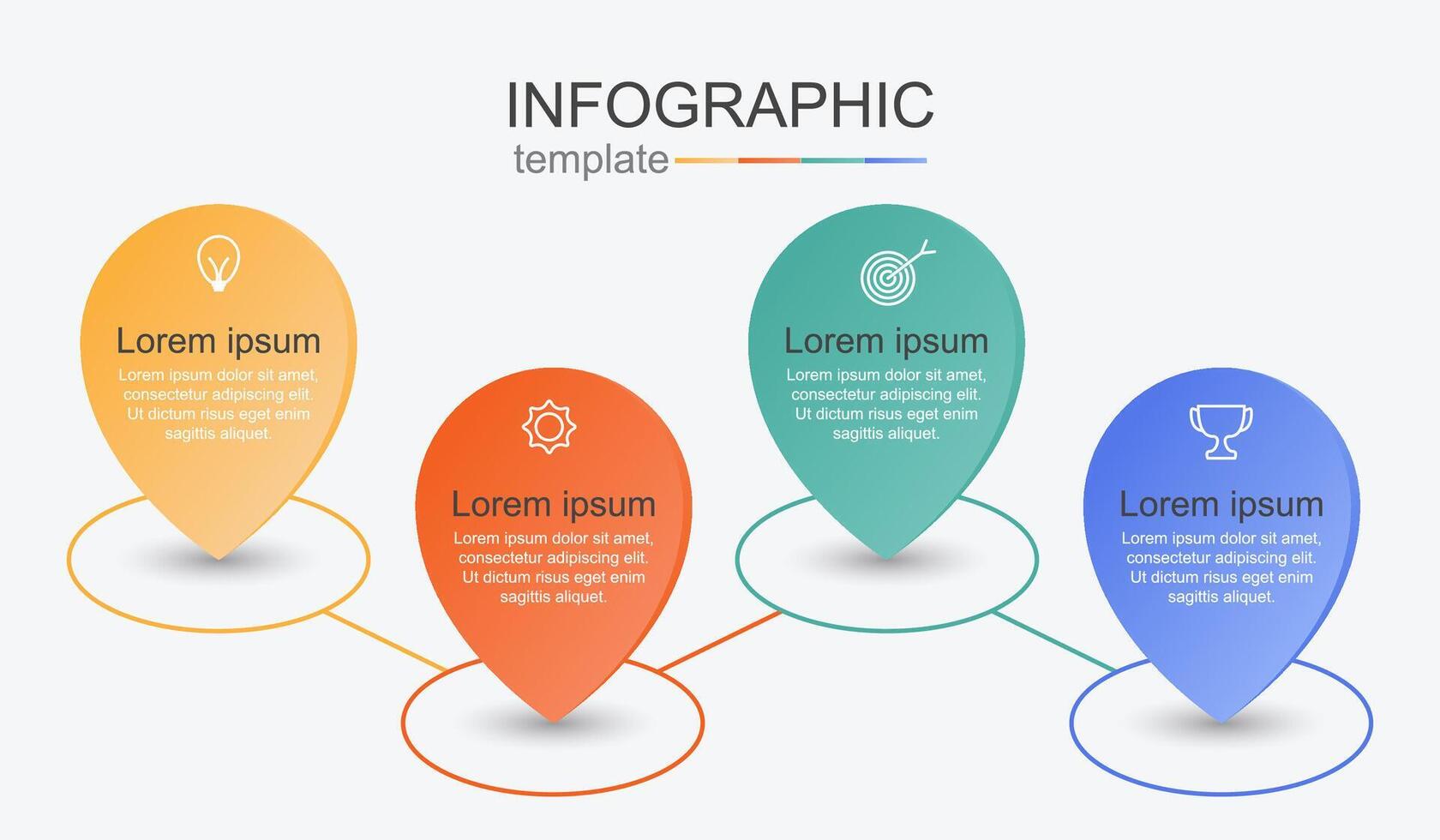 INFOGRAPHIC
template

Lorem ipsum
Lorem ipsum dolor sit amet, consectetur adipiscing elit. Ut dictum risus eget enim sagittis aliquet.

Lorem ipsum
Lorem ipsum dolor sit amet, consectetur adipiscing elit. Ut dictum risus eget enim sagittis aliquet.

Lorem ipsum
Lorem ipsum dolor sit amet, consectetur adipiscing elit. Ut dictum risus eget enim sagittis aliquet.

Lorem ipsum
Lorem ipsum dolor sit amet, consectetur adipiscing elit. Ut dictum risus eget enim sagittis aliquet.