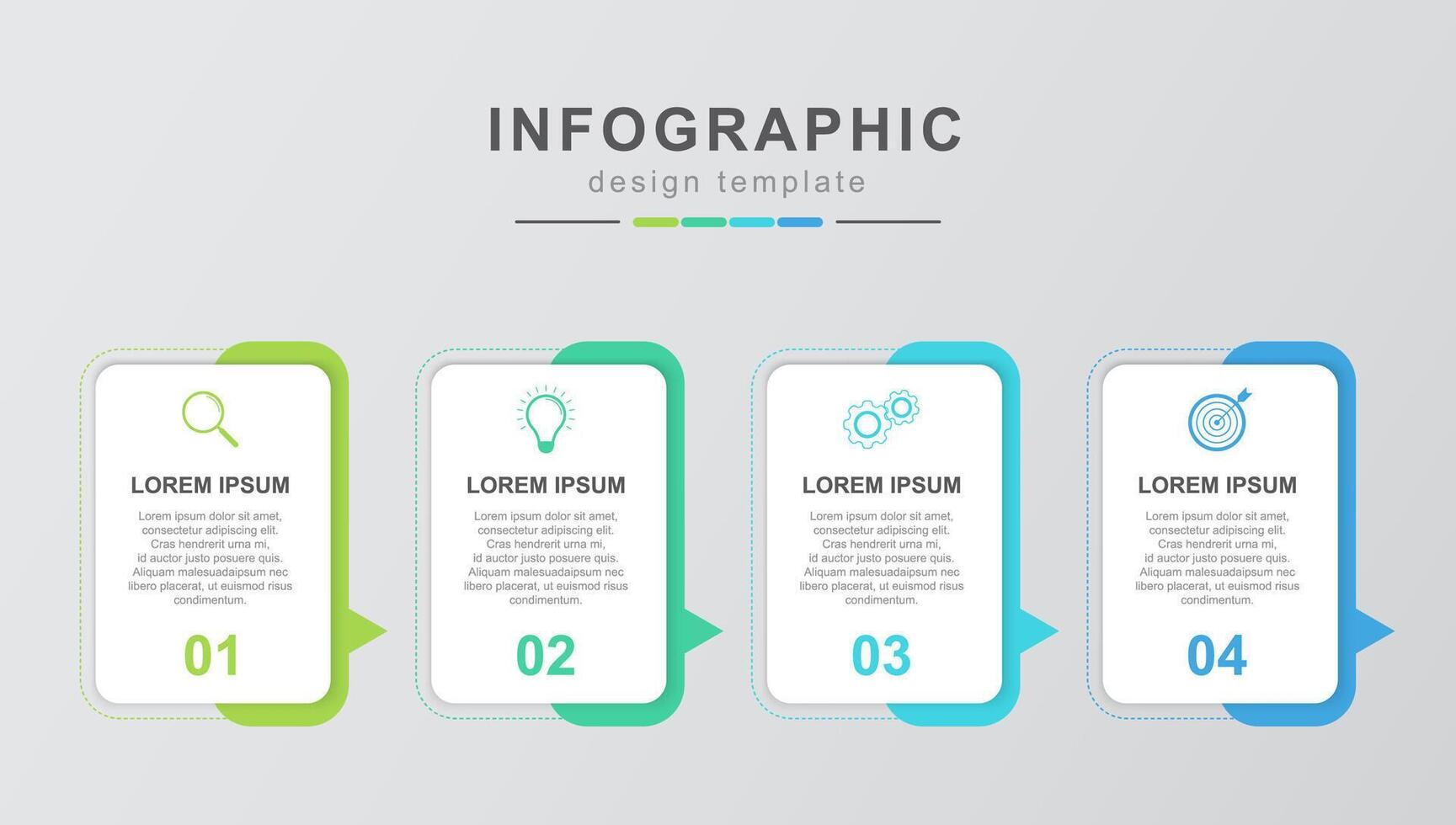 INFOGRAPHIC
design template

LOREM IPSUM
Lorem ipsum dolor sit amet, consectetur adipiscing elit. Cras hendrerit urna mi, id auctor justo posuere quis. Aliquam malesuadaipsum nec libero placerat, ut euismod risus condimentum.
01

LOREM IPSUM
Lorem ipsum dolor sit amet, consectetur adipiscing elit. Cras hendrerit urna mi, id auctor justo posuere quis. Aliquam malesuadaipsum nec libero placerat, ut euismod risus condimentum.
02

LOREM IPSUM
Lorem ipsum dolor sit amet, consectetur adipiscing elit. Cras hendrerit urna mi, id auctor justo posuere quis. Aliquam malesuadaipsum nec libero placerat, ut euismod risus condimentum.
03

LOREM IPSUM
Lorem ipsum dolor sit amet, consectetur adipiscing elit. Cras hendrerit urna mi, id auctor justo posuere quis. Aliquam malesuadaipsum nec libero placerat, ut euismod risus condimentum.
04