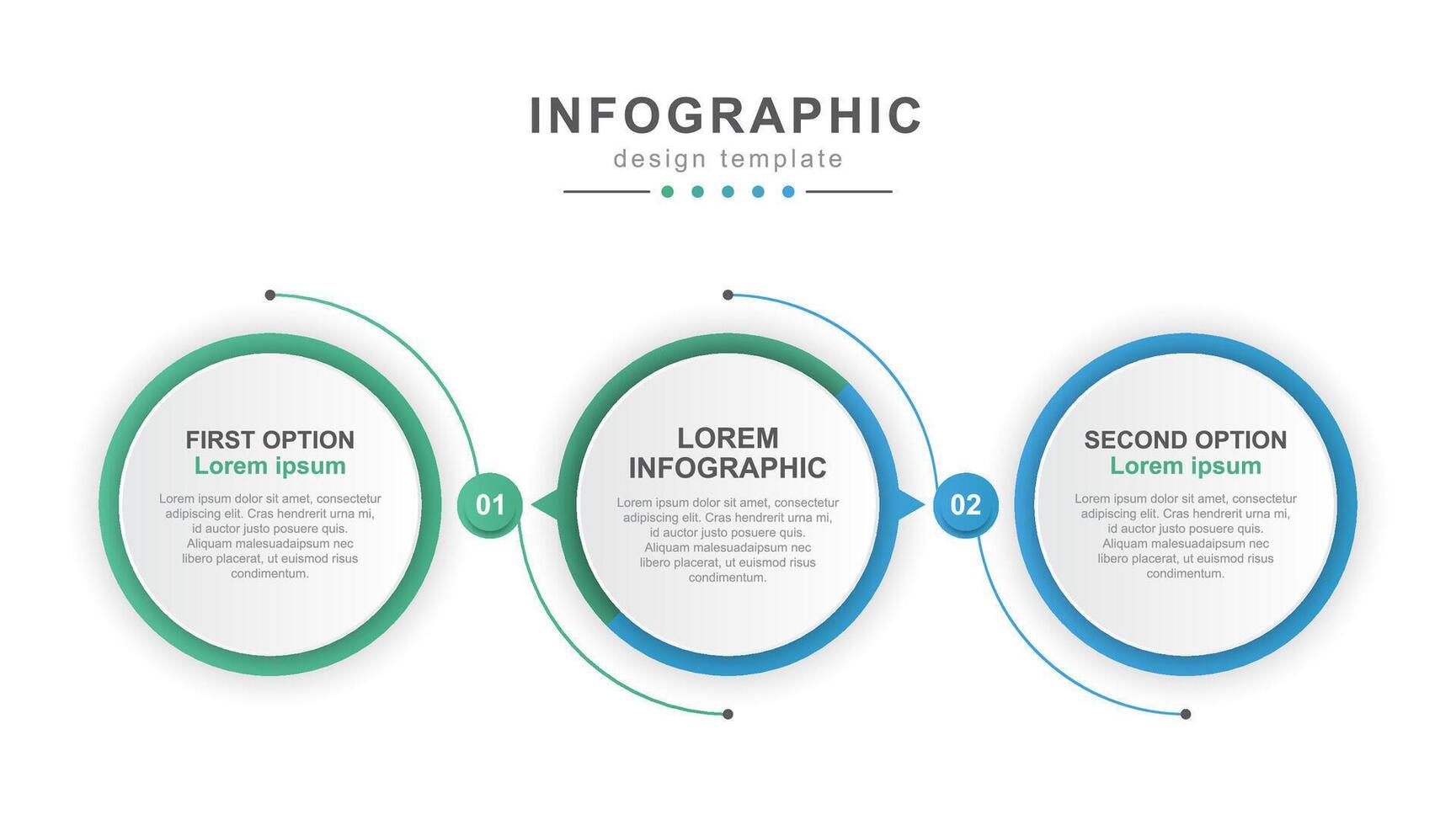 INFOGRAPHIC
design template

FIRST OPTION
Lorem ipsum
Lorem ipsum dolor sit amet, consectetur adipiscing elit. Cras hendrerit urna mi, id auctor justo posuere quis. Aliquam malesuadaipsum nec libero placerat, ut euismod risus condimentum.

01

LOREM INFOGRAPHIC
Lorem ipsum dolor sit amet, consectetur adipiscing elit. Cras hendrerit urna mi, id auctor justo posuere quis. Aliquam malesuadaipsum nec libero placerat, ut euismod risus condimentum.

02

SECOND OPTION
Lorem ipsum
Lorem ipsum dolor sit amet, consectetur adipiscing elit. Cras hendrerit urna mi, id auctor justo posuere quis. Aliquam malesuadaipsum nec libero placerat, ut euismod risus condimentum.