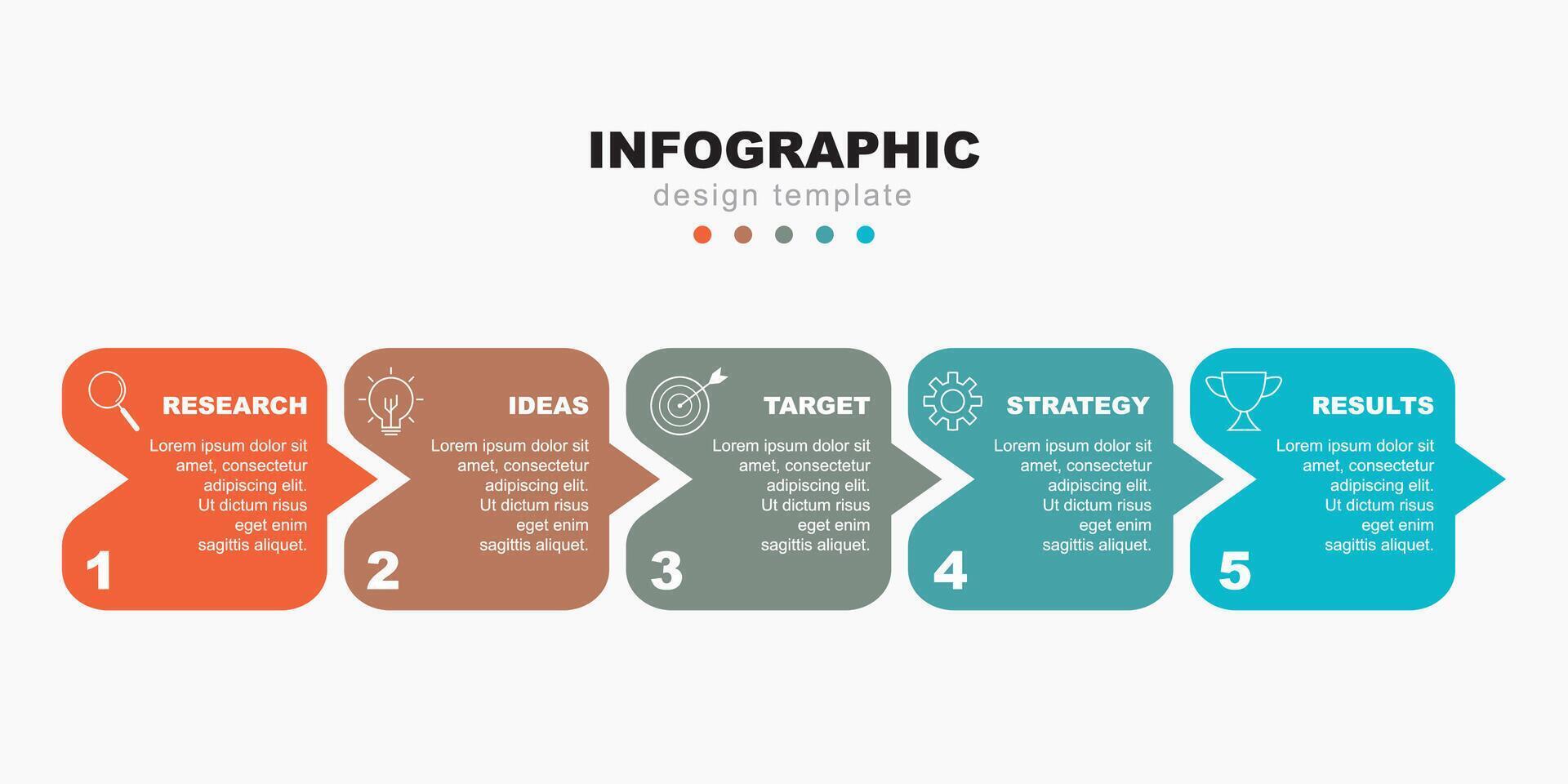 INFOGRAPHIC
design template

RESEARCH
Lorem ipsum dolor sit amet, consectetur adipiscing elit. Ut dictum risus eget enim sagittis aliquet.
1

IDEAS
Lorem ipsum dolor sit amet, consectetur adipiscing elit. Ut dictum risus eget enim sagittis aliquet.
2

TARGET
Lorem ipsum dolor sit amet, consectetur adipiscing elit. Ut dictum risus eget enim sagittis aliquet.
3

STRATEGY
Lorem ipsum dolor sit amet, consectetur adipiscing elit. Ut dictum risus eget enim sagittis aliquet.
4

RESULTS
Lorem ipsum dolor sit amet, consectetur adipiscing elit. Ut dictum risus eget enim sagittis aliquet.
5