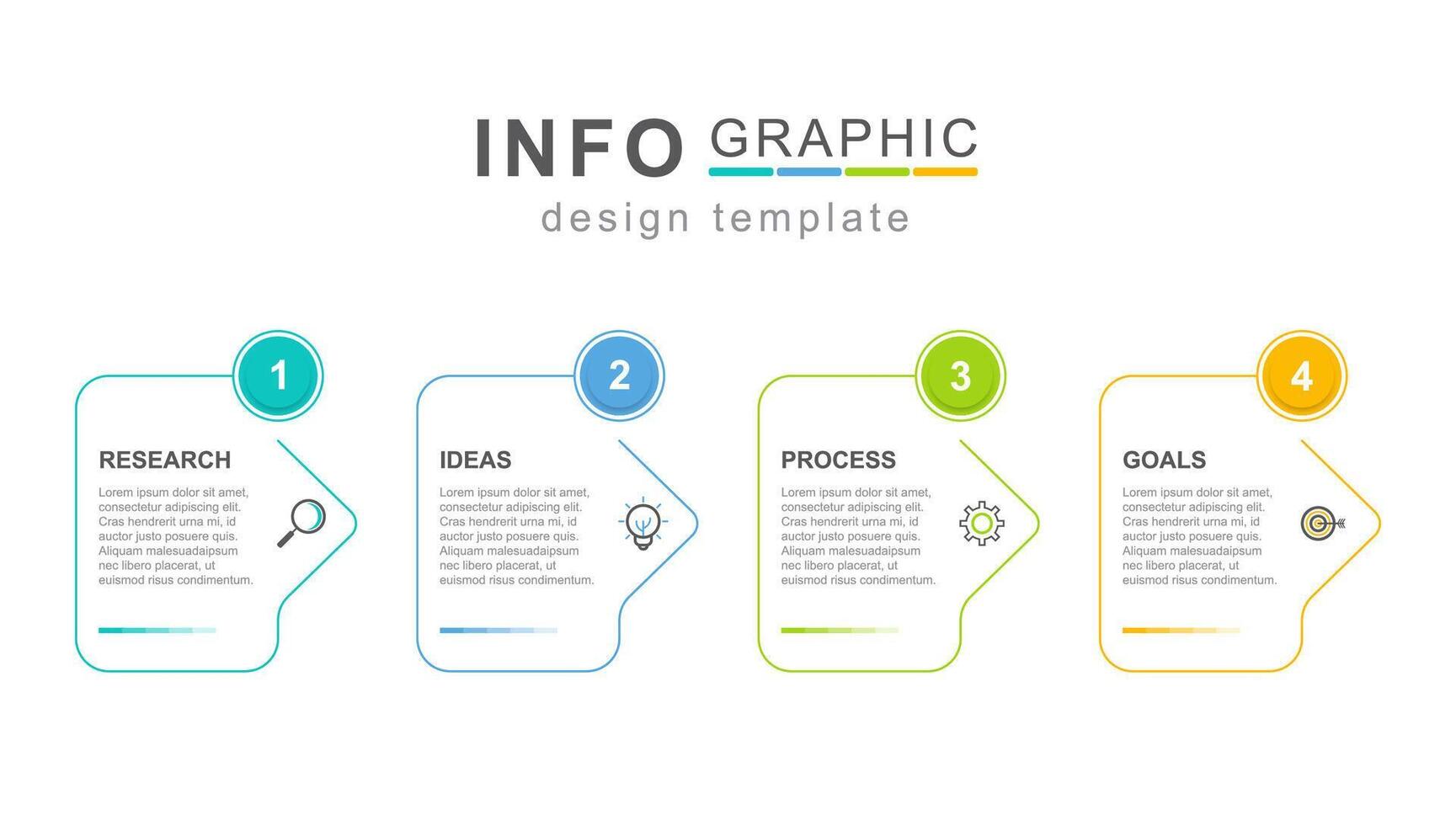 INFO GRAPHIC
design template

1
RESEARCH
Lorem ipsum dolor sit amet, consectetur adipiscing elit. Cras hendrerit urna mi, id auctor justo posuere quis. Aliquam malesuadaipsum nec libero placerat, ut euismod risus condimentum.

2
IDEAS
Lorem ipsum dolor sit amet, consectetur adipiscing elit. Cras hendrerit urna mi, id auctor justo posuere quis. Aliquam malesuadaipsum nec libero placerat, ut euismod risus condimentum.

3
PROCESS
Lorem ipsum dolor sit amet, consectetur adipiscing elit. Cras hendrerit urna mi, id auctor justo posuere quis. Aliquam malesuadaipsum nec libero placerat, ut euismod risus condimentum.

4
GOALS
Lorem ipsum dolor sit amet, consectetur adipiscing elit. Cras hendrerit urna mi, id auctor justo posuere quis. Aliquam malesuadaipsum nec libero placerat, ut euismod risus condimentum.