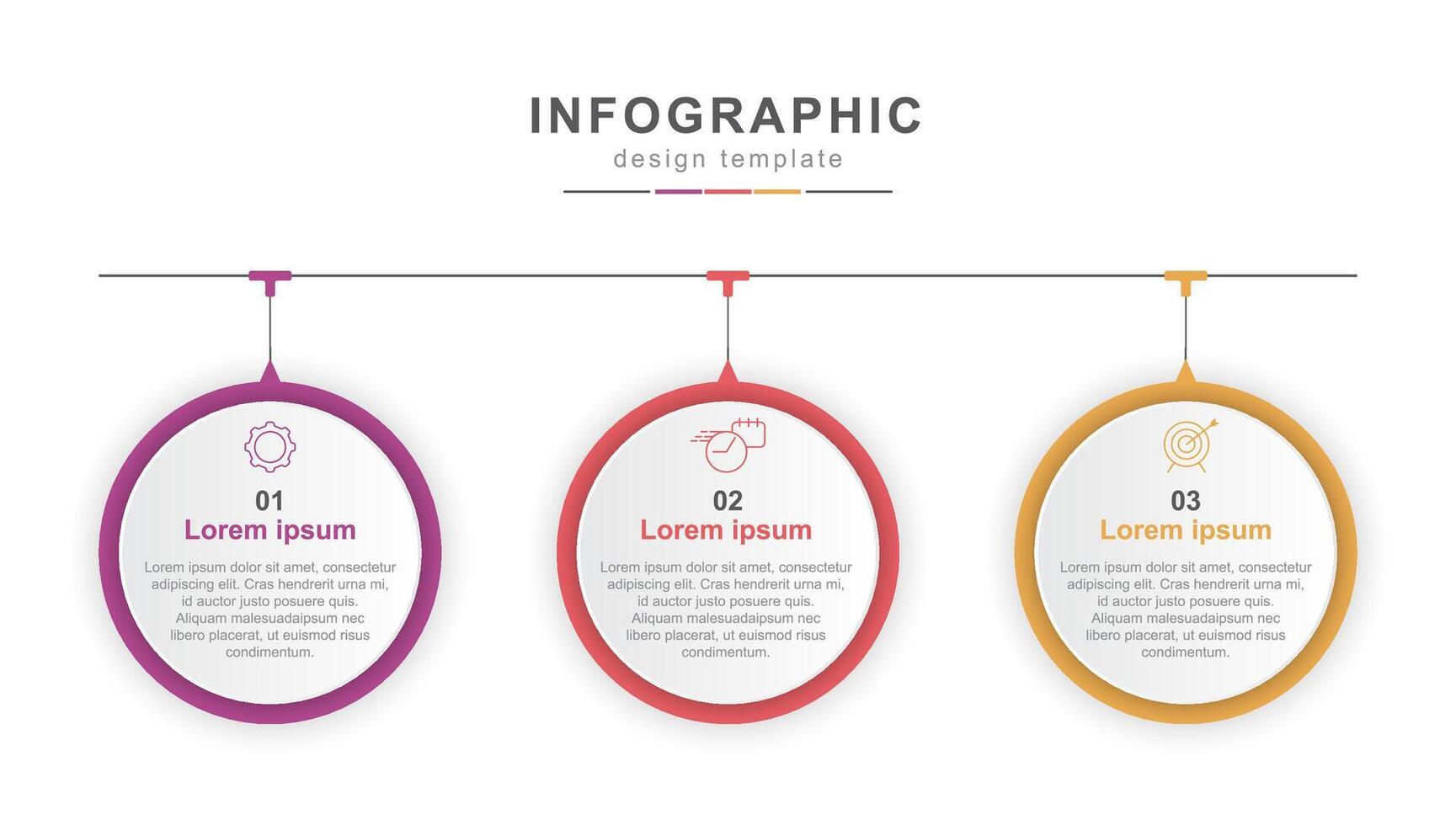 INFOGRAPHIC
design template

01
Lorem ipsum
Lorem ipsum dolor sit amet, consectetur adipiscing elit. Cras hendrerit urna mi, id auctor justo posuere quis. Aliquam malesuadaipsum nec libero placerat, ut euismod risus condimentum.

02
Lorem ipsum
Lorem ipsum dolor sit amet, consectetur adipiscing elit. Cras hendrerit urna mi, id auctor justo posuere quis. Aliquam malesuadaipsum nec libero placerat, ut euismod risus condimentum.

03
Lorem ipsum
Lorem ipsum dolor sit amet, consectetur adipiscing elit. Cras hendrerit urna mi, id auctor justo posuere quis. Aliquam malesuadaipsum nec libero placerat, ut euismod risus condimentum.