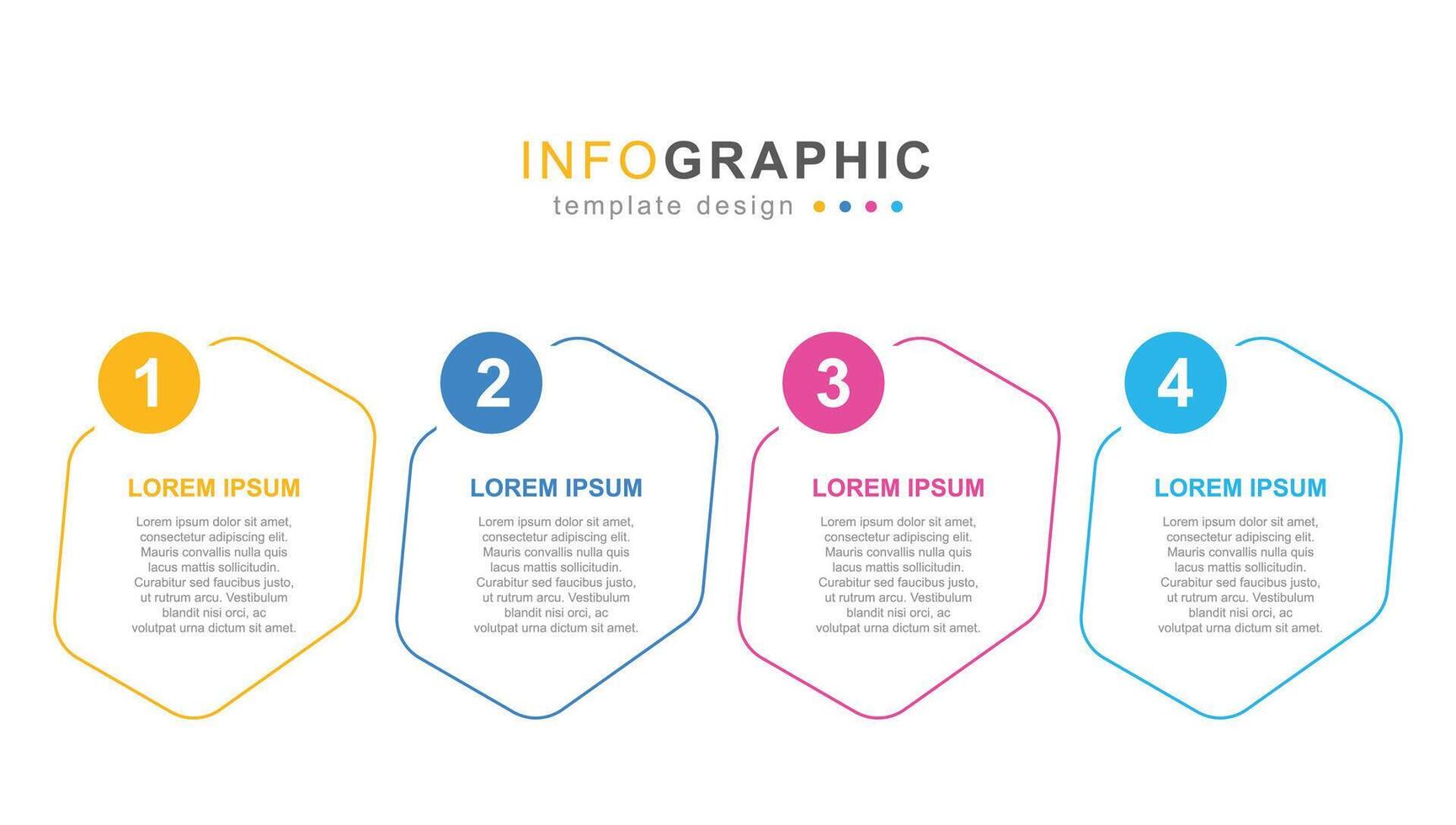 INFOGRAPHIC
template design

1
LOREM IPSUM
Lorem ipsum dolor sit amet, consectetur adipiscing elit. Mauris convallis nulla quis lacus mattis sollicitudin. Curabitur sed faucibus justo, ut rutrum arcu. Vestibulum blandit nisi orci, ac volutpat urna dictum sit amet.

2
LOREM IPSUM
Lorem ipsum dolor sit amet, consectetur adipiscing elit. Mauris convallis nulla quis lacus mattis sollicitudin. Curabitur sed faucibus justo, ut rutrum arcu. Vestibulum blandit nisi orci, ac volutpat urna dictum sit amet.

3
LOREM IPSUM
Lorem ipsum dolor sit amet, consectetur adipiscing elit. Mauris convallis nulla quis lacus mattis sollicitudin. Curabitur sed faucibus justo, ut rutrum arcu. Vestibulum blandit nisi orci, ac volutpat urna dictum sit amet.

4
LOREM IPSUM
Lorem ipsum dolor sit amet, consectetur adipiscing elit. Mauris convallis nulla quis lacus mattis sollicitudin. Curabitur sed faucibus justo, ut rutrum arcu. Vestibulum blandit nisi orci, ac volutpat urna dictum sit amet.