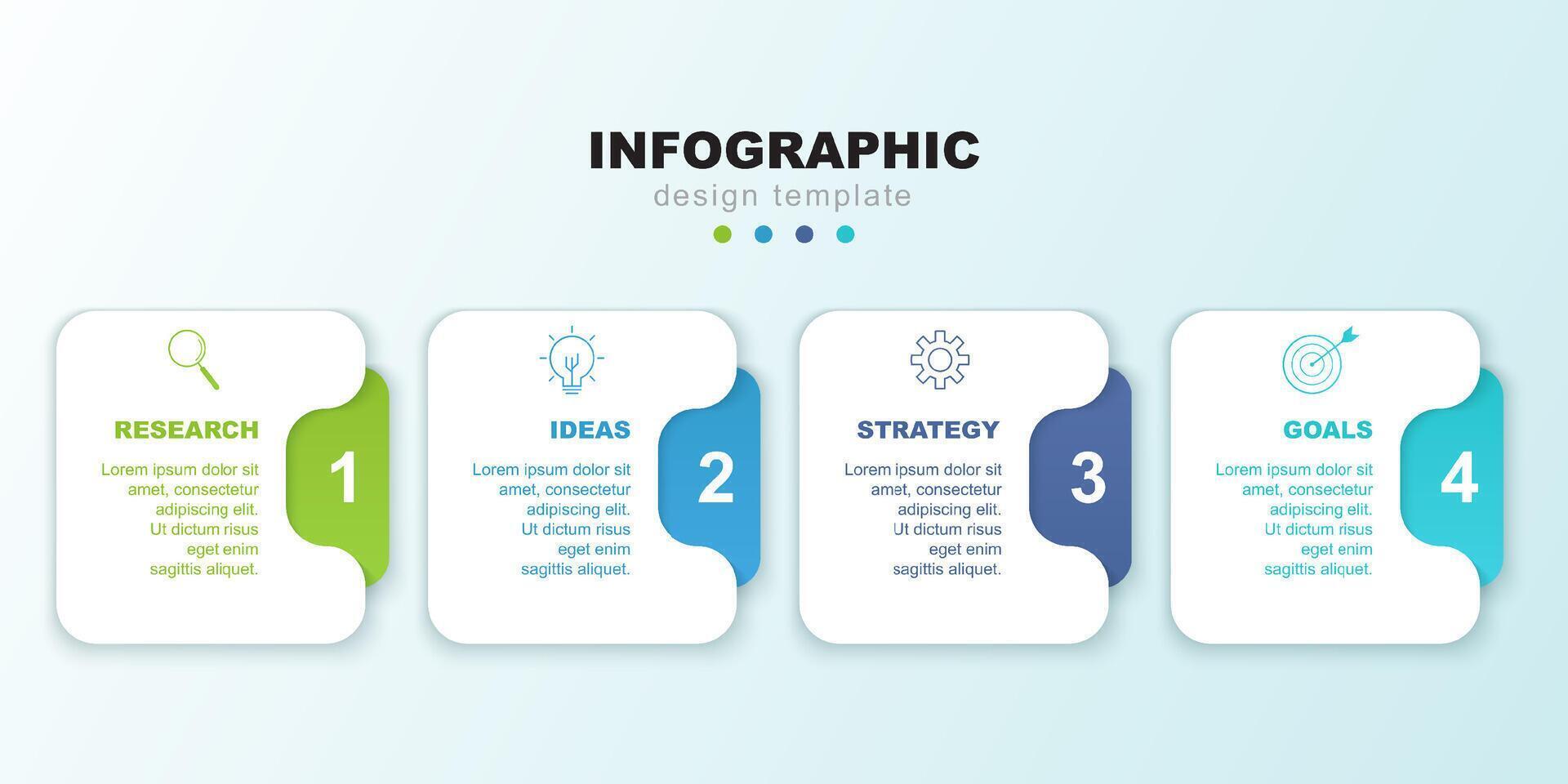 INFOGRAPHIC
design template

RESEARCH
Lorem ipsum dolor sit amet, consectetur adipiscing elit. Ut dictum risus eget enim sagittis aliquet.
1

IDEAS
Lorem ipsum dolor sit amet, consectetur adipiscing elit. Ut dictum risus eget enim sagittis aliquet.
2

STRATEGY
Lorem ipsum dolor sit amet, consectetur adipiscing elit. Ut dictum risus eget enim sagittis aliquet.
3

GOALS
Lorem ipsum dolor sit amet, consectetur adipiscing elit. Ut dictum risus eget enim sagittis aliquet.
4