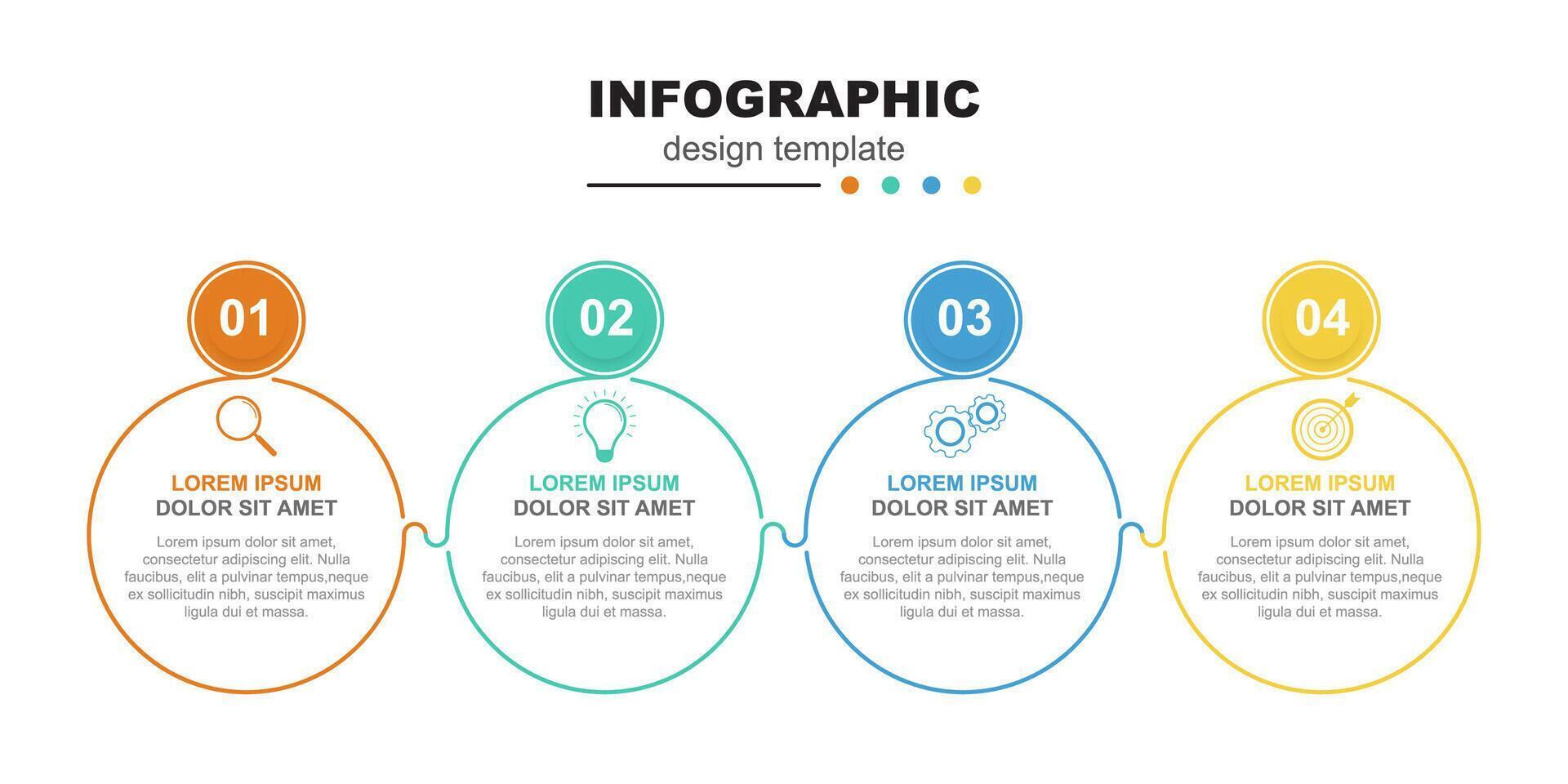 INFOGRAPHIC
design template

01

LOREM IPSUM
DOLOR SIT AMET

Lorem ipsum dolor sit amet, consectetur adipiscing elit. Nulla faucibus, elit a pulvinar tempus,neque ex sollicitudin nibh, suscipit maximus ligula dui et massa.

02

LOREM IPSUM
DOLOR SIT AMET

Lorem ipsum dolor sit amet, consectetur adipiscing elit. Nulla faucibus, elit a pulvinar tempus,neque ex sollicitudin nibh, suscipit maximus ligula dui et massa.

03

LOREM IPSUM
DOLOR SIT AMET

Lorem ipsum dolor sit amet, consectetur adipiscing elit. Nulla faucibus, elit a pulvinar tempus,neque ex sollicitudin nibh, suscipit maximus ligula dui et massa.

04

LOREM IPSUM
DOLOR SIT AMET

Lorem ipsum dolor sit amet, consectetur adipiscing elit. Nulla faucibus, elit a pulvinar tempus,neque ex sollicitudin nibh, suscipit maximus ligula dui et massa.