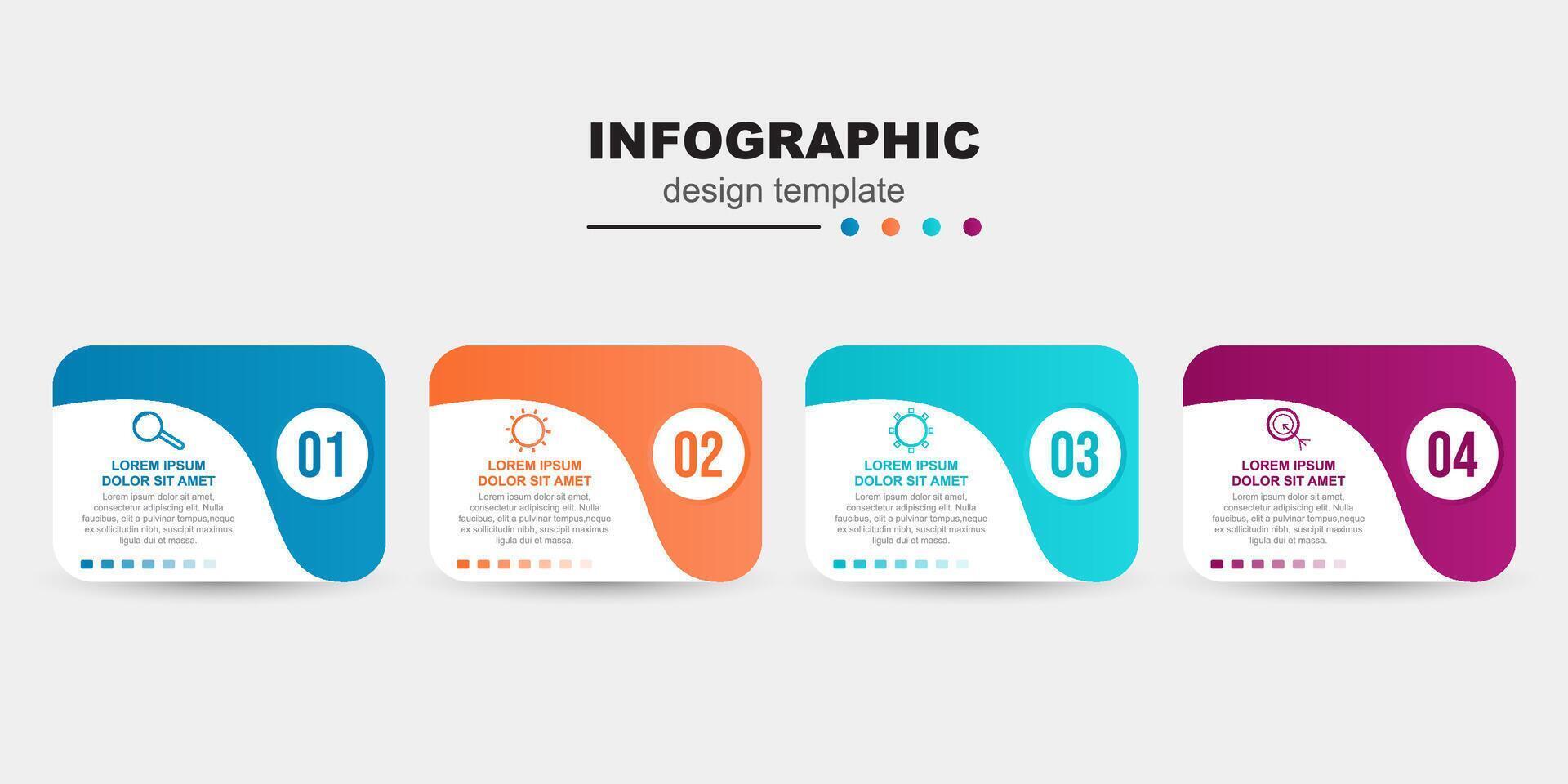 INFOGRAPHIC

design template

LOREM IPSUM DOLOR SIT AMET

Lorem ipsum dolor sit amet, consectetur adipiscing elit. Nulla faucibus, elit a pulvinar tempus,neque ex sollicitudin nibh, suscipit maximus ligula dui et massa.

01

LOREM IPSUM DOLOR SIT AMET

Lorem ipsum dolor sit amet, consectetur adipiscing elit. Nulla faucibus, elit a pulvinar tempus,neque ex sollicitudin nibh, suscipit maximus ligula dui et massa.

02

LOREM IPSUM DOLOR SIT AMET

Lorem ipsum dolor sit amet, consectetur adipiscing elit. Nulla faucibus, elit a pulvinar tempus,neque ex sollicitudin nibh, suscipit maximus ligula dui et massa.

03

LOREM IPSUM DOLOR SIT AMET

Lorem ipsum dolor sit amet, consectetur adipiscing elit. Nulla faucibus, elit a pulvinar tempus,neque ex sollicitudin nibh, suscipit maximus ligula dui et massa.

04