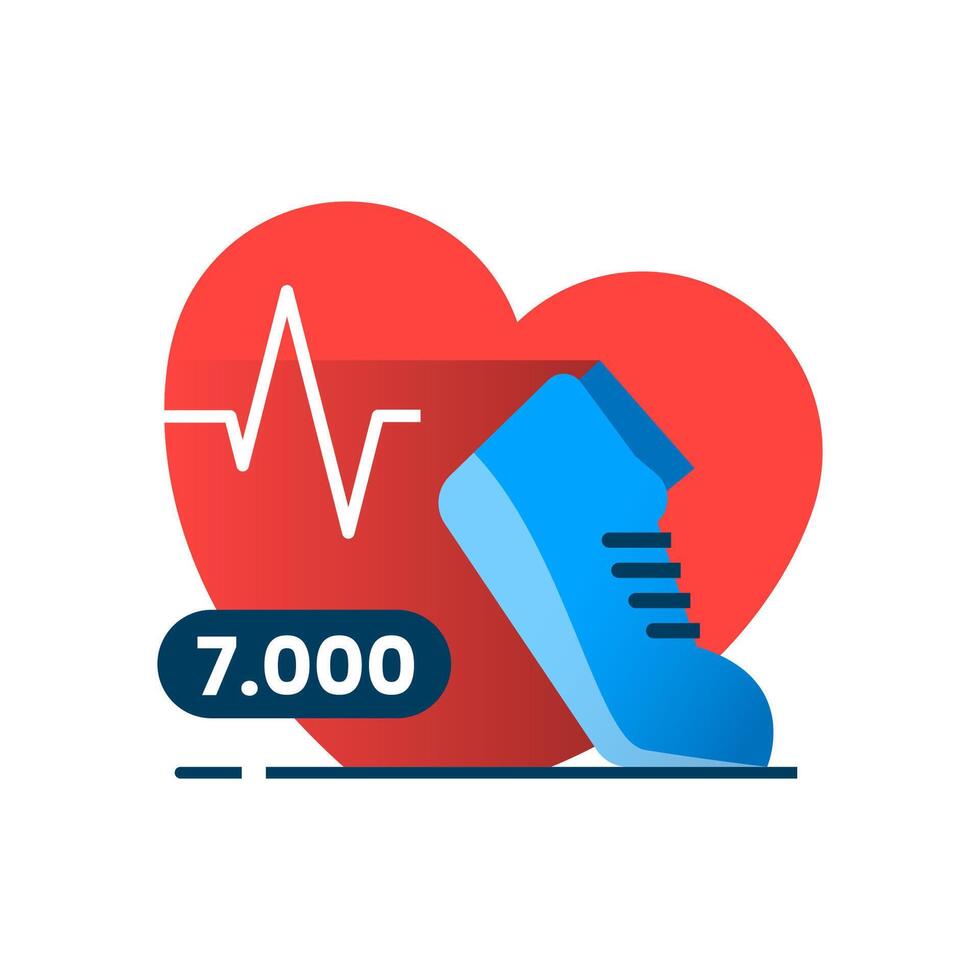 7.000