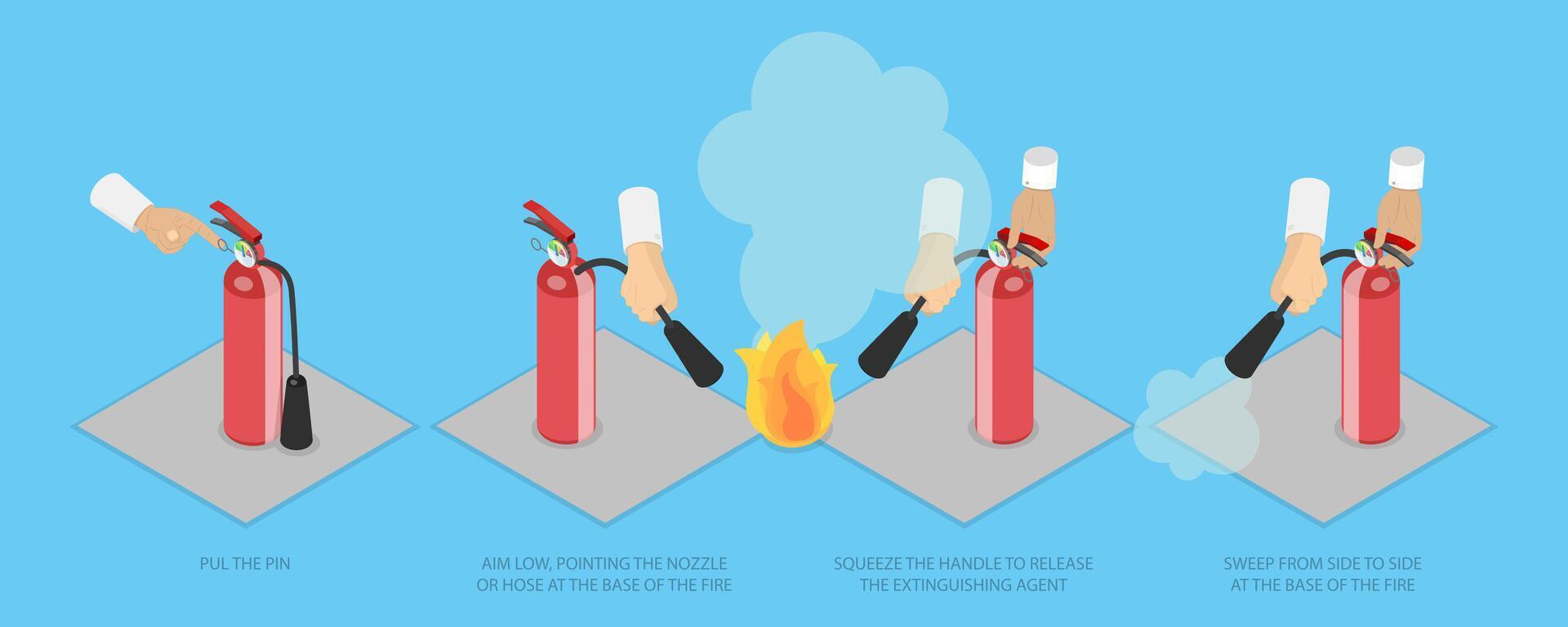 PUL THE PIN

AIM LOW, POINTING THE NOZZLE OR HOSE AT THE BASE OF THE FIRE

SQUEEZE THE HANDLE TO RELEASE THE EXTINGUISHING AGENT

SWEEP FROM SIDE TO SIDE AT THE BASE OF THE FIRE