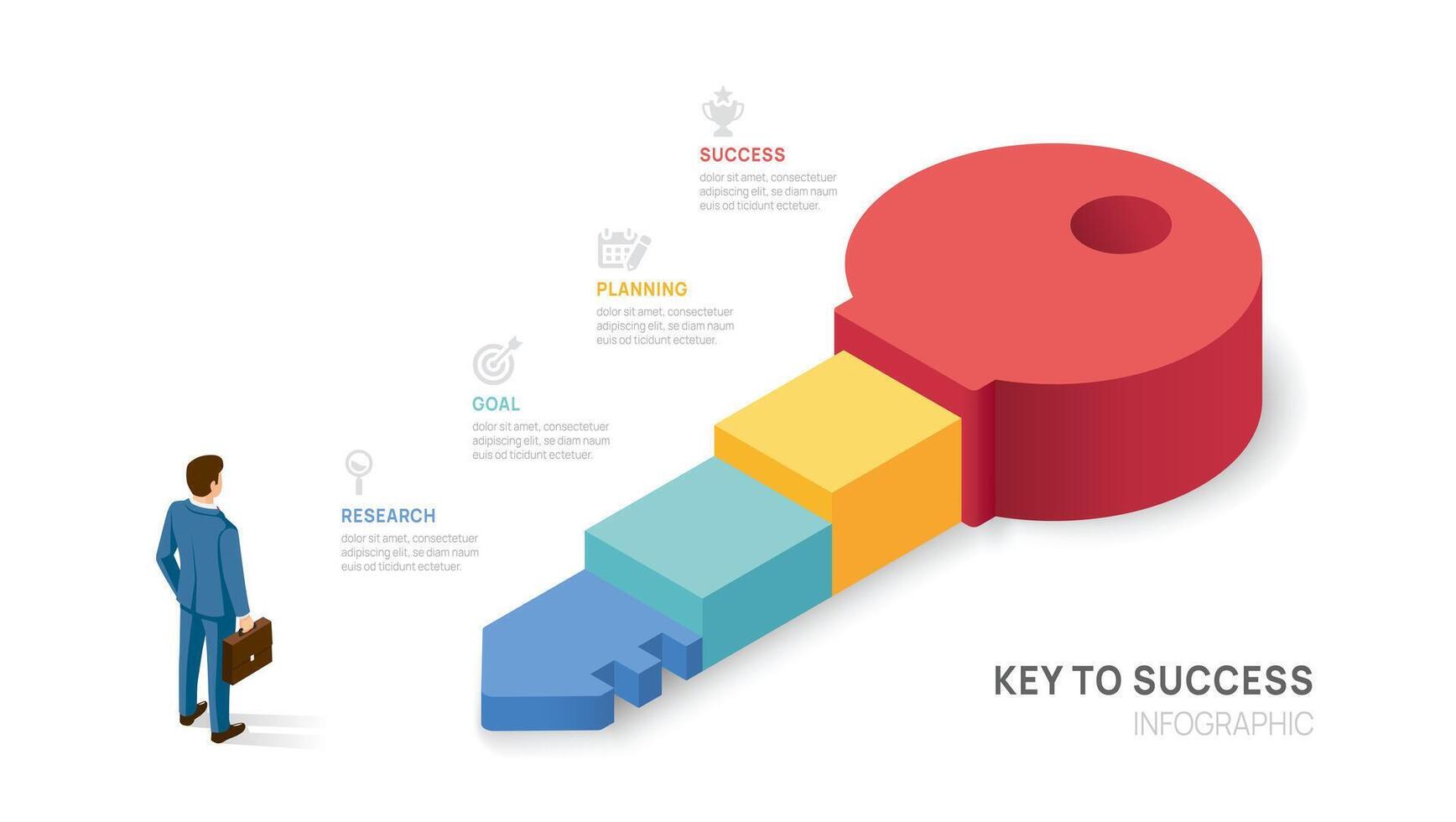 SUCCESS
dolor sit amet, consectetuer adipiscing elit, se diam naum euis od ticidunt ectetuer.

PLANNING
dolor sit amet, consectetuer adipiscing elit, se diam naum euis od ticidunt ectetuer.

GOAL
dolor sit amet, consectetuer adipiscing elit, se diam naum euis od ticidunt ectetuer.

RESEARCH
dolor sit amet, consectetuer adipiscing elit, se diam naum euis od ticidunt ectetuer.

KEY TO SUCCESS
INFOGRAPHIC