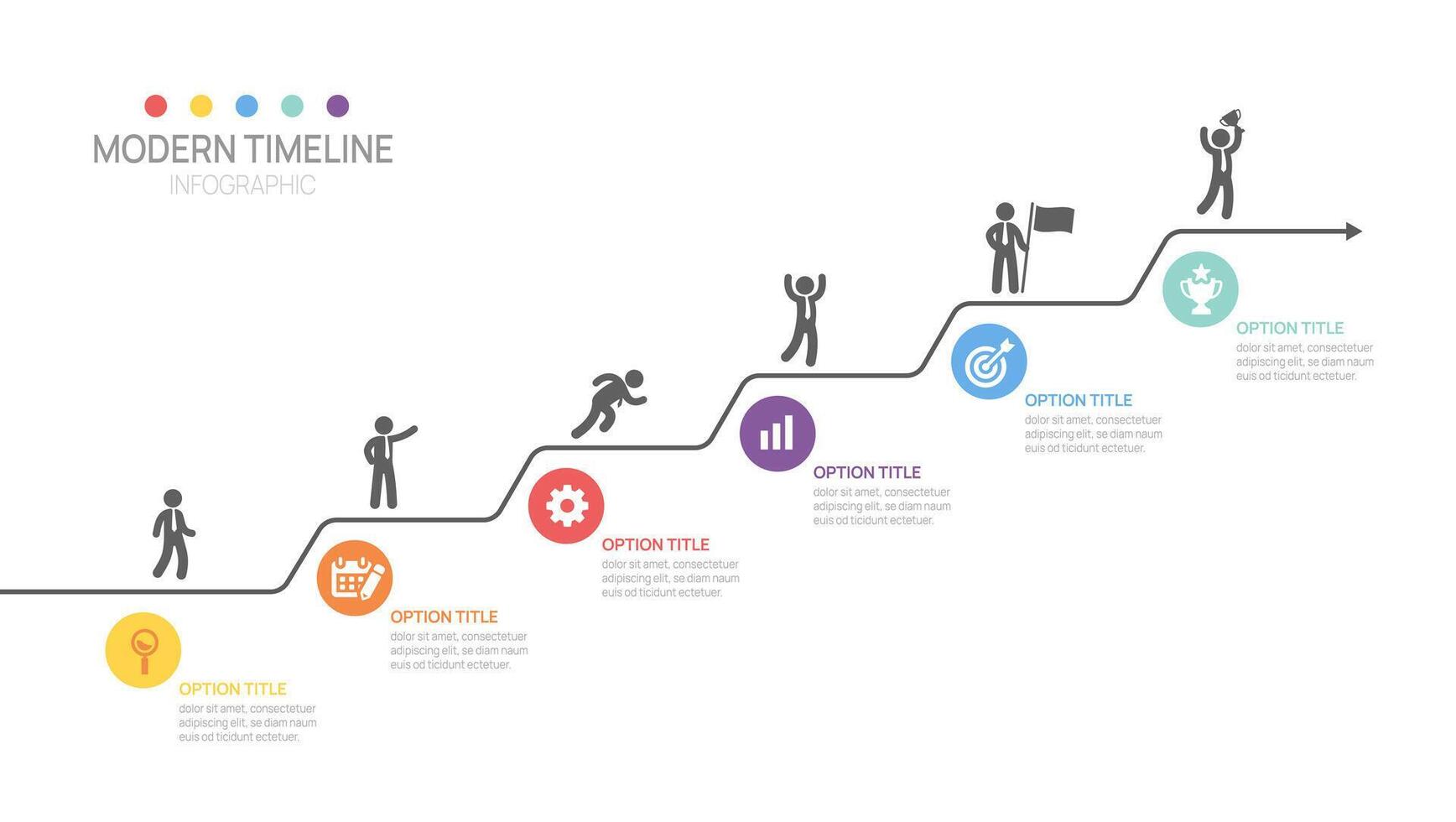 MODERN TIMELINE
INFOGRAPHIC

OPTION TITLE
dolor sit amet, consectetuer adipiscing elit, se diam naum euis od ticidunt ectetuer.

OPTION TITLE
dolor sit amet, consectetuer adipiscing elit, se diam naum euis od ticidunt ectetuer.

OPTION TITLE
dolor sit amet, consectetuer adipiscing elit, se diam naum euis od ticidunt ectetuer.

OPTION TITLE
dolor sit amet, consectetuer adipiscing elit, se diam naum euis od ticidunt ectetuer.

OPTION TITLE
dolor sit amet, consectetuer adipiscing elit, se diam naum euis od ticidunt ectetuer.

OPTION TITLE
dolor sit amet, consectetuer adipiscing elit, se diam naum euis od ticidunt ectetuer.