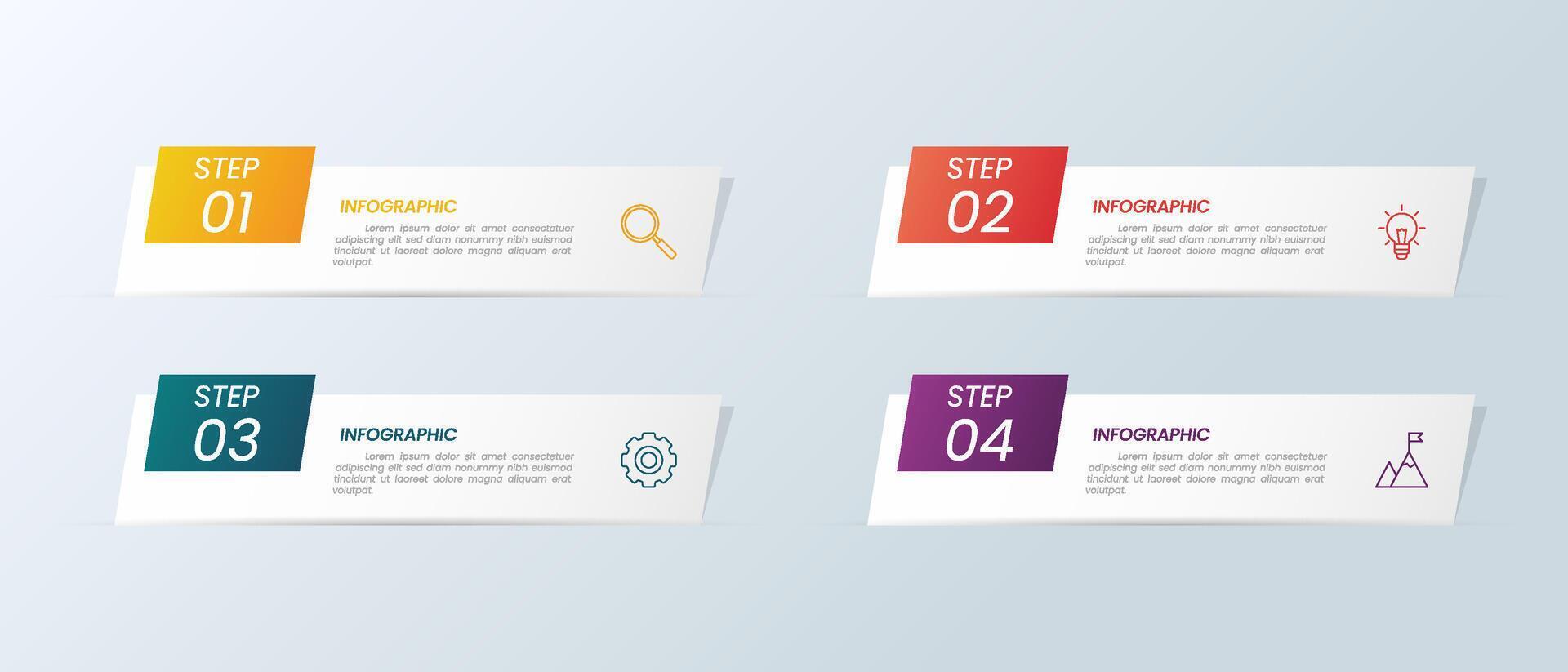 STEP 01

INFOGRAPHIC

Lorem ipsum dolor sit amet consectetuer adipiscing elit sed diam nonummy nibh euismod tincidunt ut laoreet dolore magna aliquam erat volutpat.

STEP 02

INFOGRAPHIC

Lorem ipsum dolor sit amet consectetuer adipiscing elit sed diam nonummy nibh euismod tincidunt ut laoreet dolore magna aliquam erat volutpat.

STEP 03

INFOGRAPHIC

Lorem ipsum dolor sit amet consectetuer adipiscing elit sed diam nonummy nibh euismod tincidunt ut laoreet dolore magna aliquam erat volutpat.

STEP 04

INFOGRAPHIC

Lorem ipsum dolor sit amet consectetuer adipiscing elit sed diam nonummy nibh euismod tincidunt ut laoreet dolore magna aliquam erat volutpat.