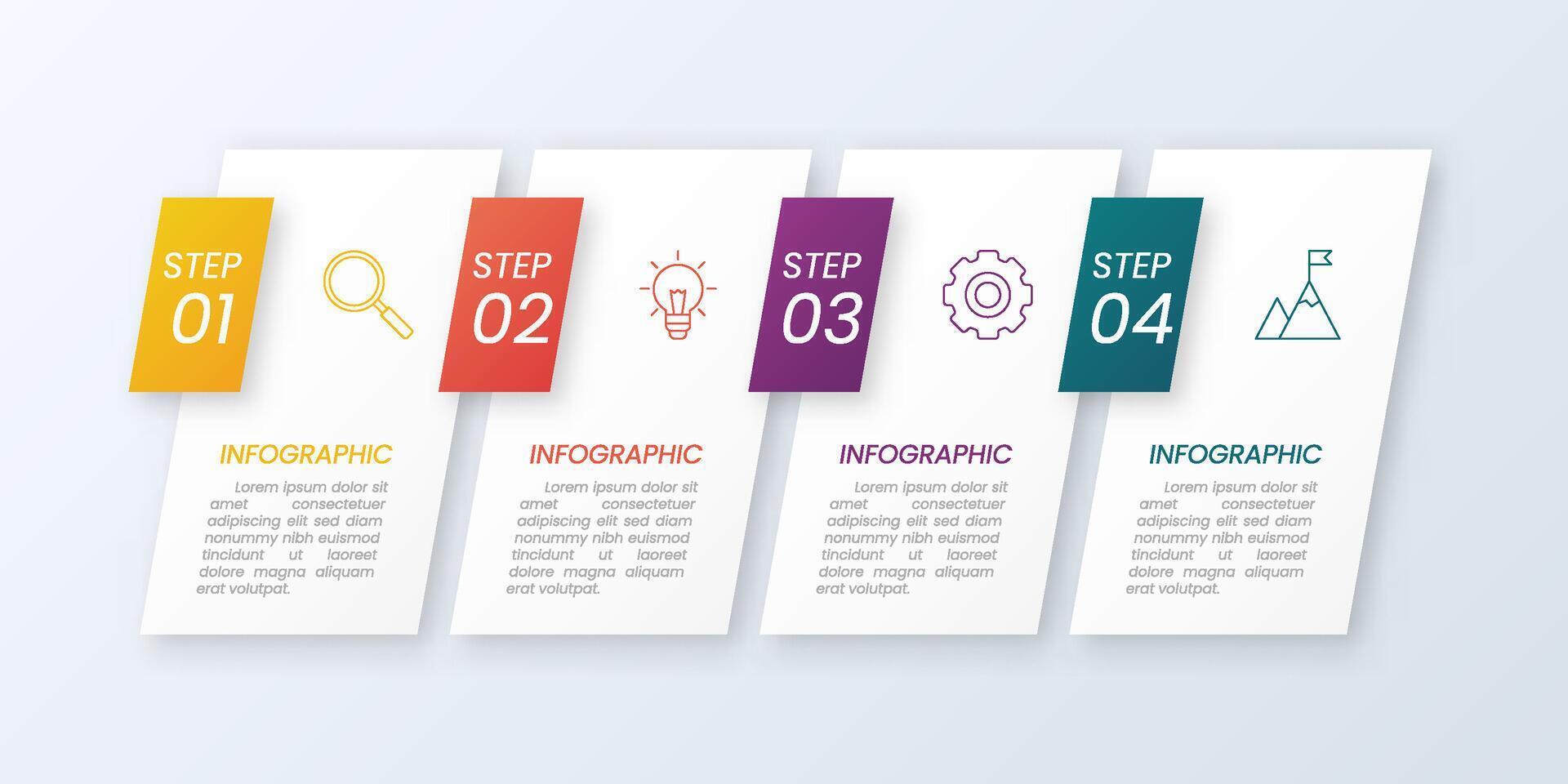 STEP 01

INFOGRAPHIC

Lorem ipsum dolor sit amet consectetuer adipiscing elit sed diam nonummy nibh euismod tincidunt ut laoreet dolore magna aliquam erat volutpat.

STEP 02

INFOGRAPHIC

Lorem ipsum dolor sit amet consectetuer adipiscing elit sed diam nonummy nibh euismod tincidunt ut laoreet dolore magna aliquam erat volutpat.

STEP 03

INFOGRAPHIC

Lorem ipsum dolor sit amet consectetuer adipiscing elit sed diam nonummy nibh euismod tincidunt ut laoreet dolore magna aliquam erat volutpat.

STEP 04

INFOGRAPHIC

Lorem ipsum dolor sit amet consectetuer adipiscing elit sed diam nonummy nibh euismod tincidunt ut laoreet dolore magna aliquam erat volutpat.